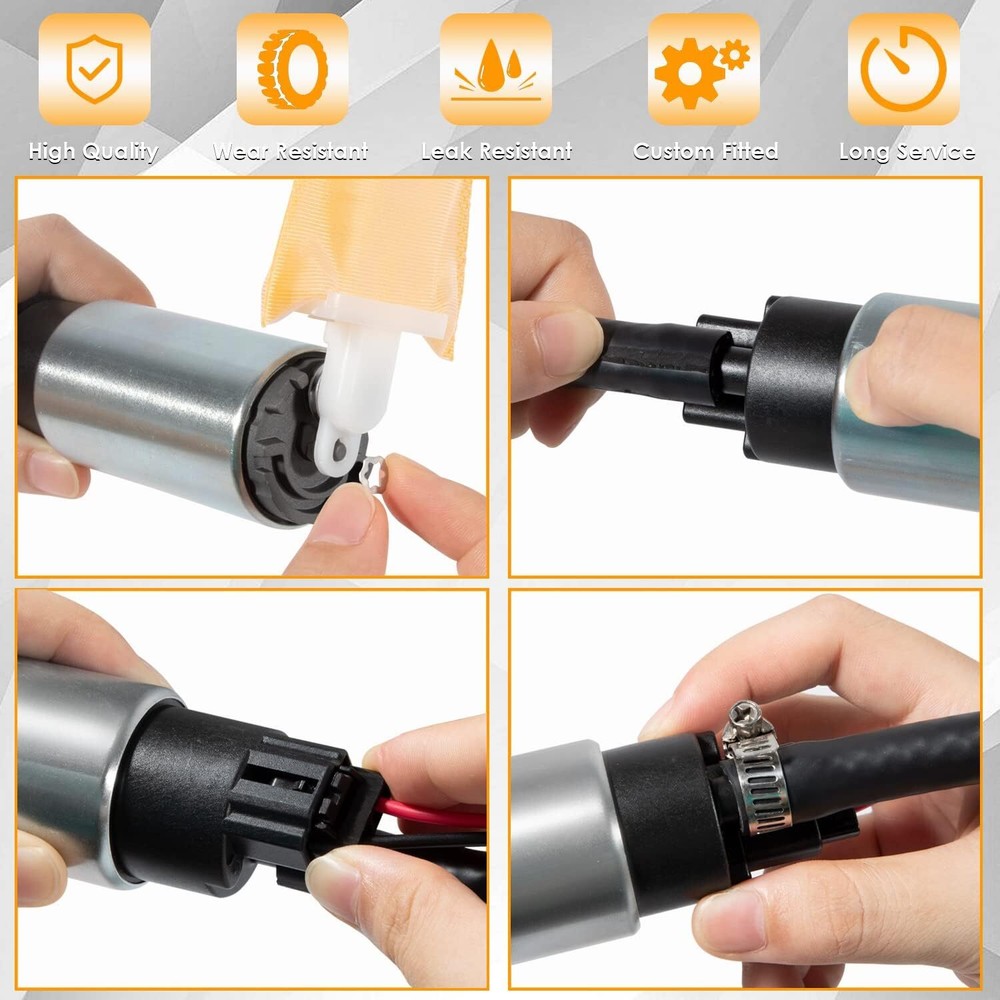 High Quality
Wear Resistant
Leak Resistant
Custom Fitted
Long Service