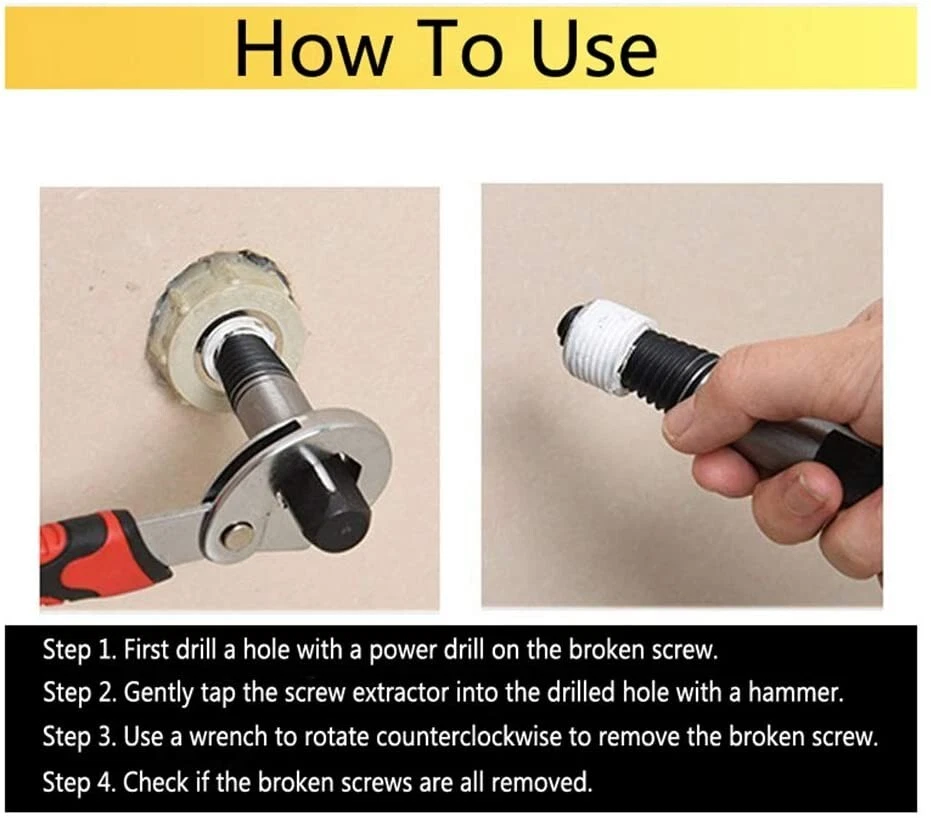 How To Use

Step 1. First drill a hole with a power drill on the broken screw.
Step 2. Gently tap the screw extractor into the drilled hole with a hammer.
Step 3. Use a wrench to rotate counterclockwise to remove the broken screw.
Step 4. Check if the broken screws are all removed.