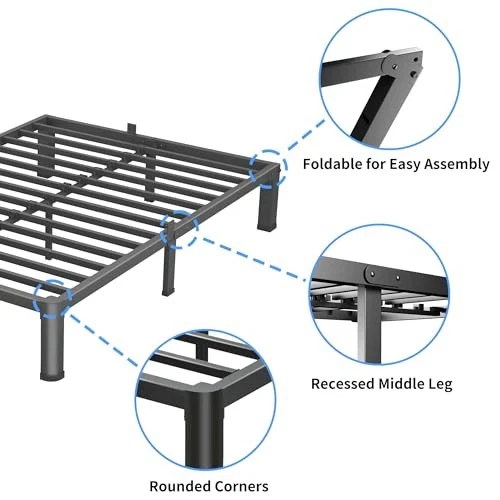 Foldable for Easy Assembly

Recessed Middle Leg

Rounded Corners