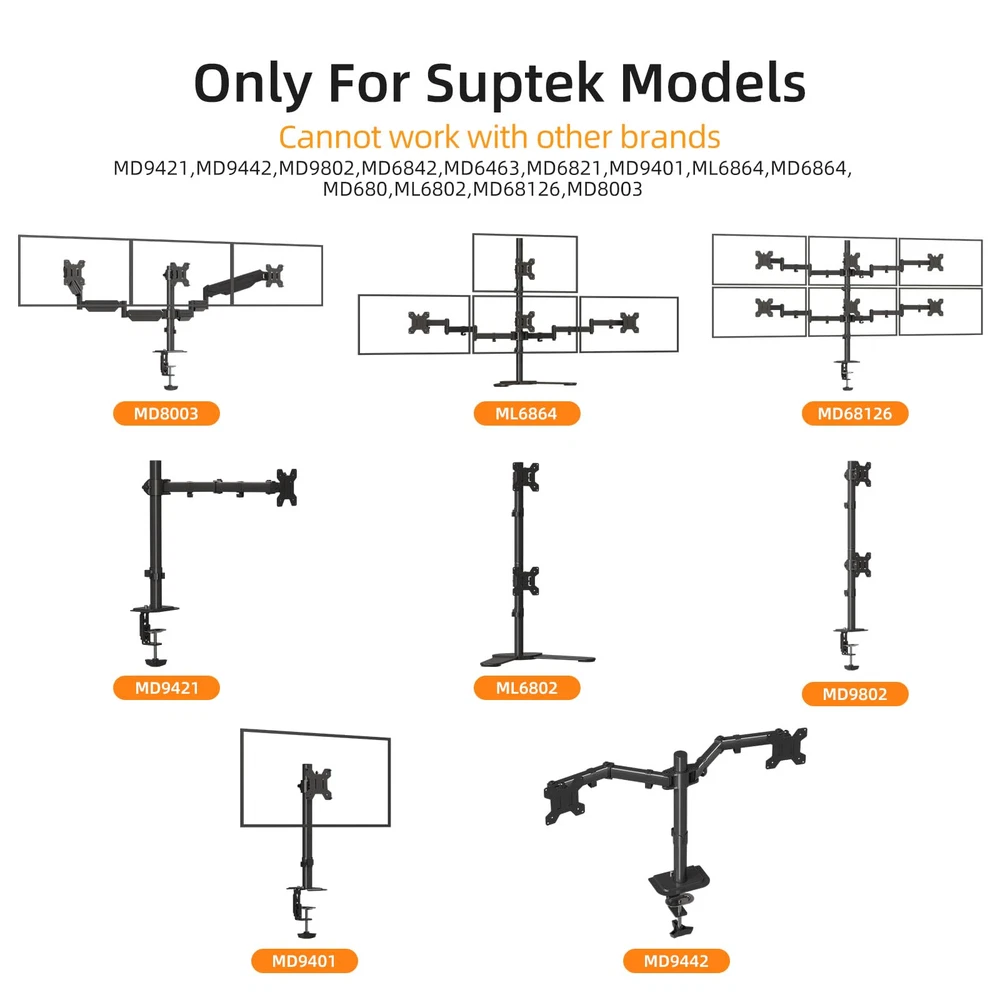 Only For Suptek Models

Cannot work with other brands

MD9421,MD9442,MD9802,MD6842,MD6463,MD6821,MD9401,ML6864,MD6864,MD680,ML6802,MD68126,MD8003

MD8003

ML6864

MD68126

MD9421

ML6802

MD9802

MD9401

MD9442