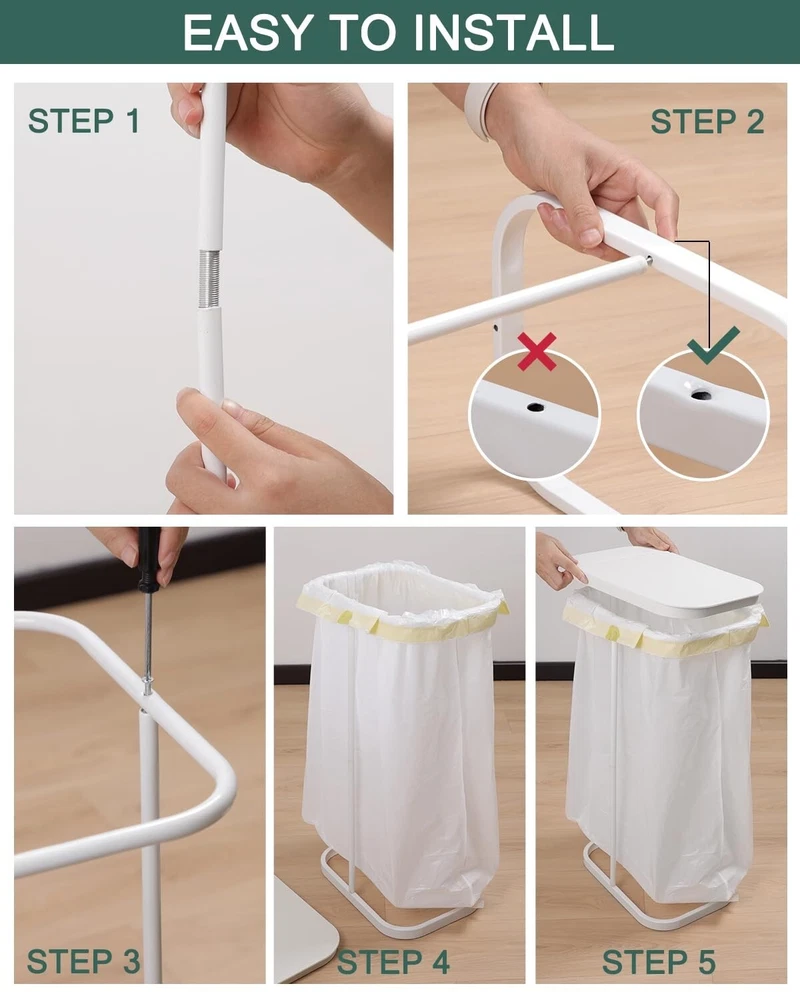 EASY TO INSTALL

STEP 1

STEP 2

STEP 3

STEP 4

STEP 5