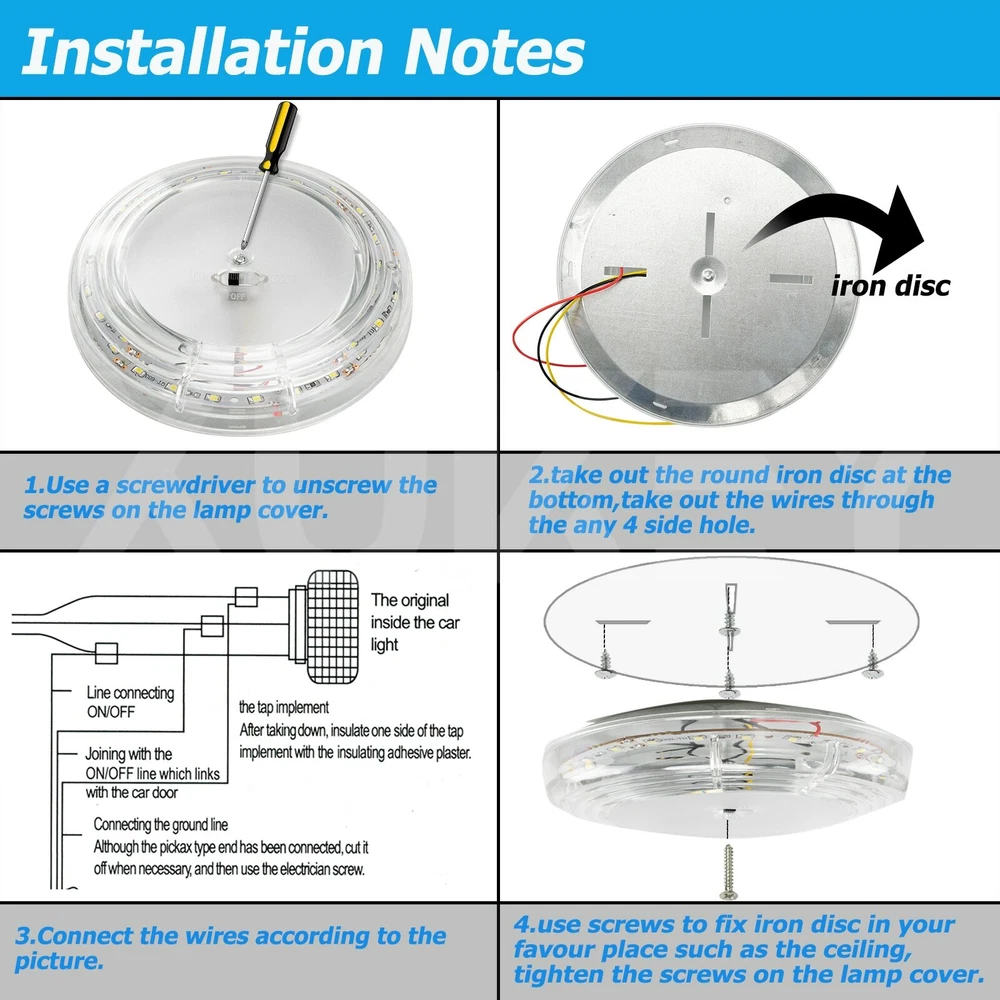 Installation Notes

OFF

iron disc

1.Use a screwdriver to unscrew the screws on the lamp cover.

2.take out the round iron disc at the bottom,take out the wires through the any 4 side hole.

The original inside the car light

Line connecting ON/OFF

the tap implement
After taking down, insulate one side of the tap implement with the insulating adhesive plaster.

Joining with the ON/OFF line which links with the car door

Connecting the ground line
Although the pickax type end has been connected, cut it off when necessary, and then use the electrician screw.

3.Connect the wires according to the picture.

4.use screws to fix iron disc in your favour place such as the ceiling, tighten the screws on the lamp cover.