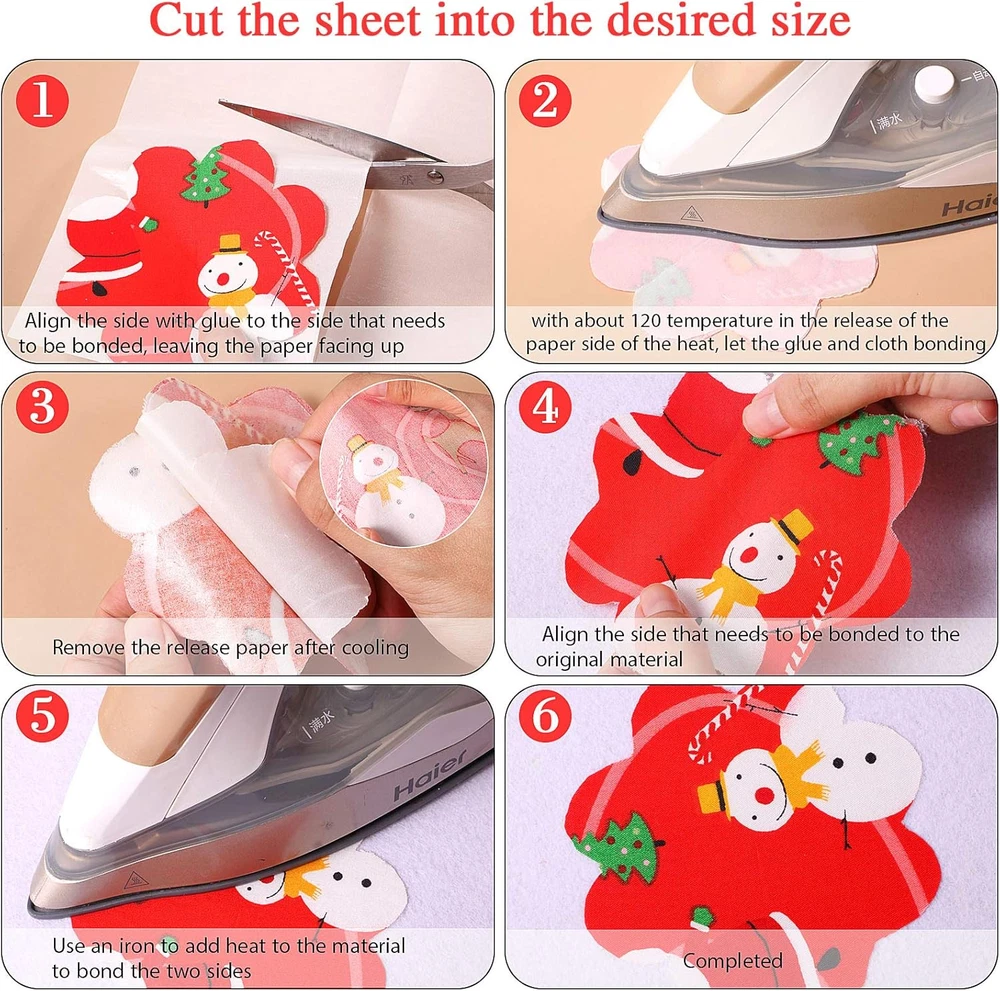 Cut the sheet into the desired size

1
Align the side with glue to the side that needs to be bonded, leaving the paper facing up

2
满水
Haier
with about 120 temperature in the release of the paper side of the heat, let the glue and cloth bonding

3
Remove the release paper after cooling

4
Align the side that needs to be bonded to the original material

5
满水
Haier
Use an iron to add heat to the material to bond the two sides

6
Completed