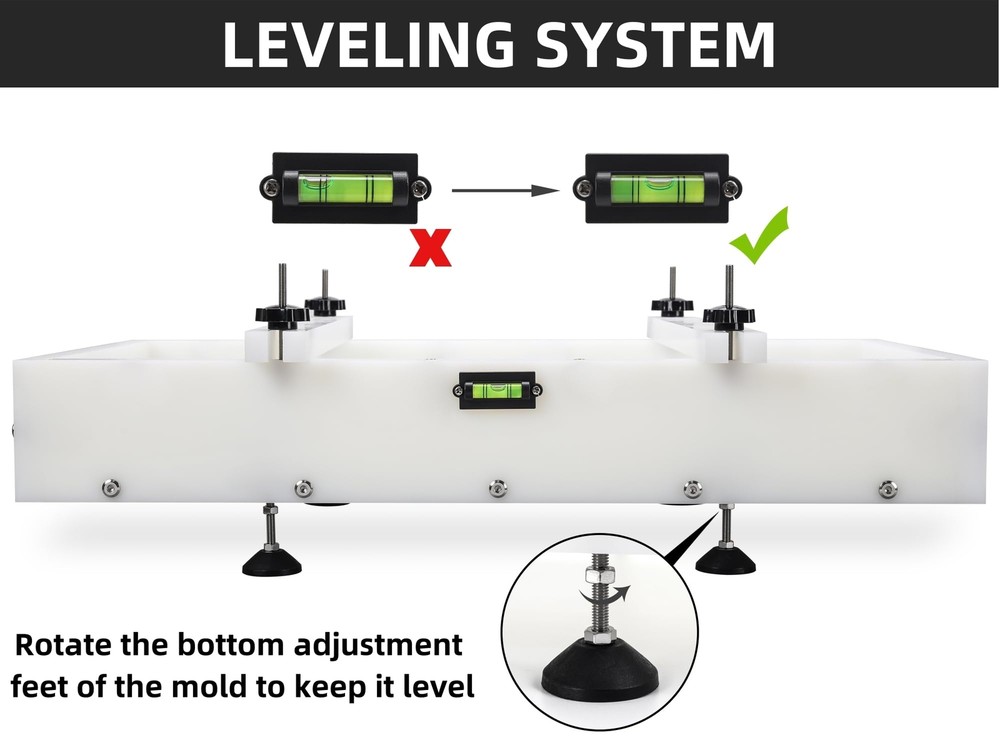 LEVELING SYSTEM

Rotate the bottom adjustment feet of the mold to keep it level