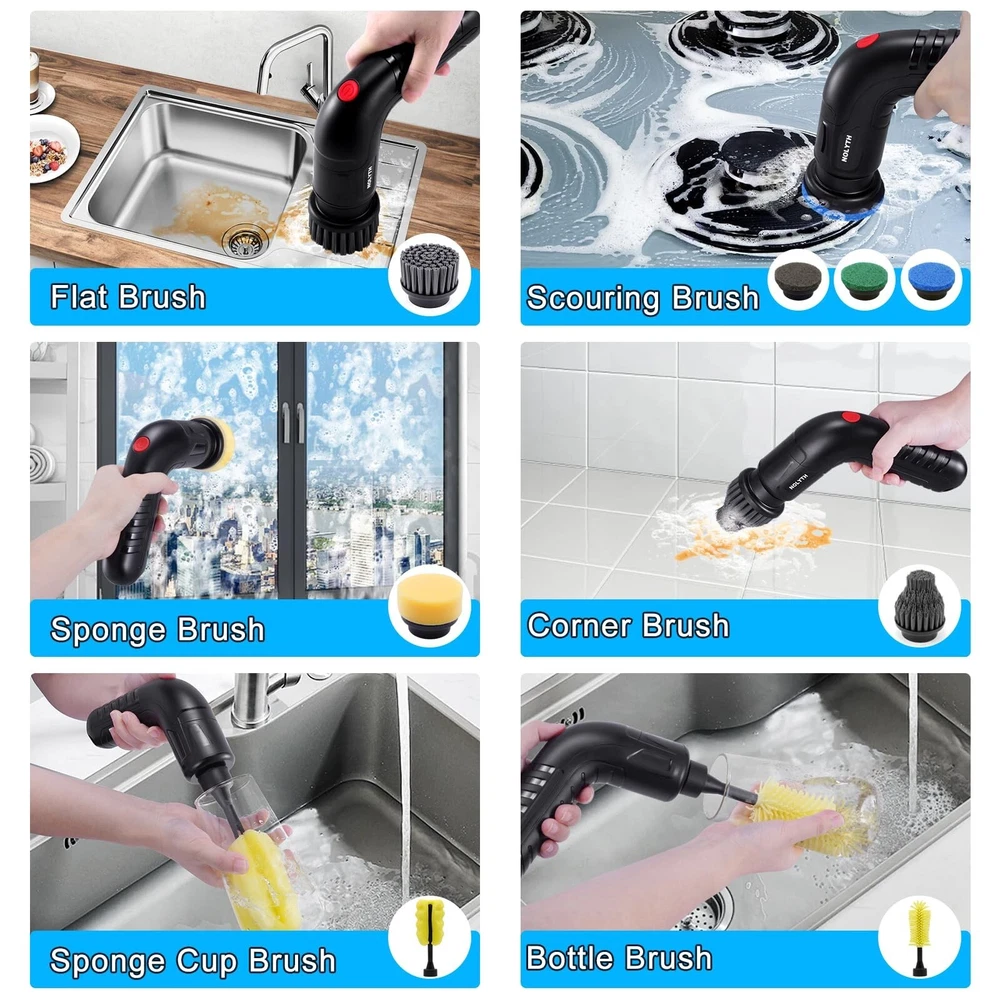 NOLYTH
Flat Brush

NOLYTH
Scouring Brush

Sponge Brush

NOLYTH
Corner Brush

Sponge Cup Brush

Bottle Brush