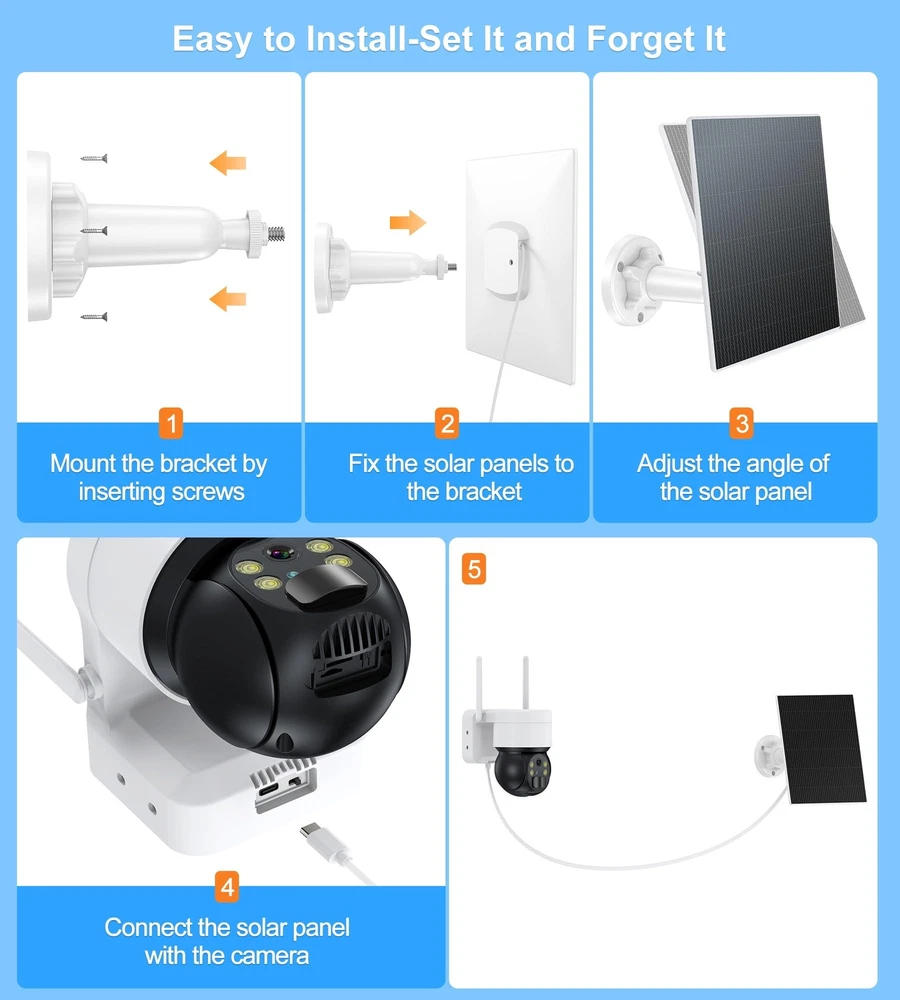 Easy to Install-Set It and Forget It

1
Mount the bracket by inserting screws

2
Fix the solar panels to the bracket

3
Adjust the angle of the solar panel

4
Connect the solar panel with the camera

5