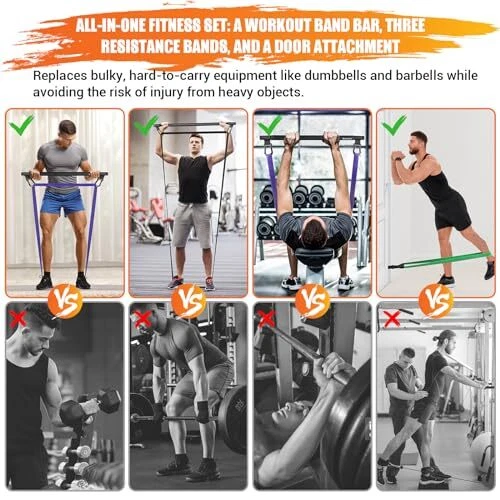 ALL-IN-ONE FITNESS SET: A WORKOUT BAND BAR, THREE RESISTANCE BANDS, AND A DOOR ATTACHMENT

Replaces bulky, hard-to-carry equipment like dumbbells and barbells while avoiding the risk of injury from heavy objects.

VS

VS

VS

VS