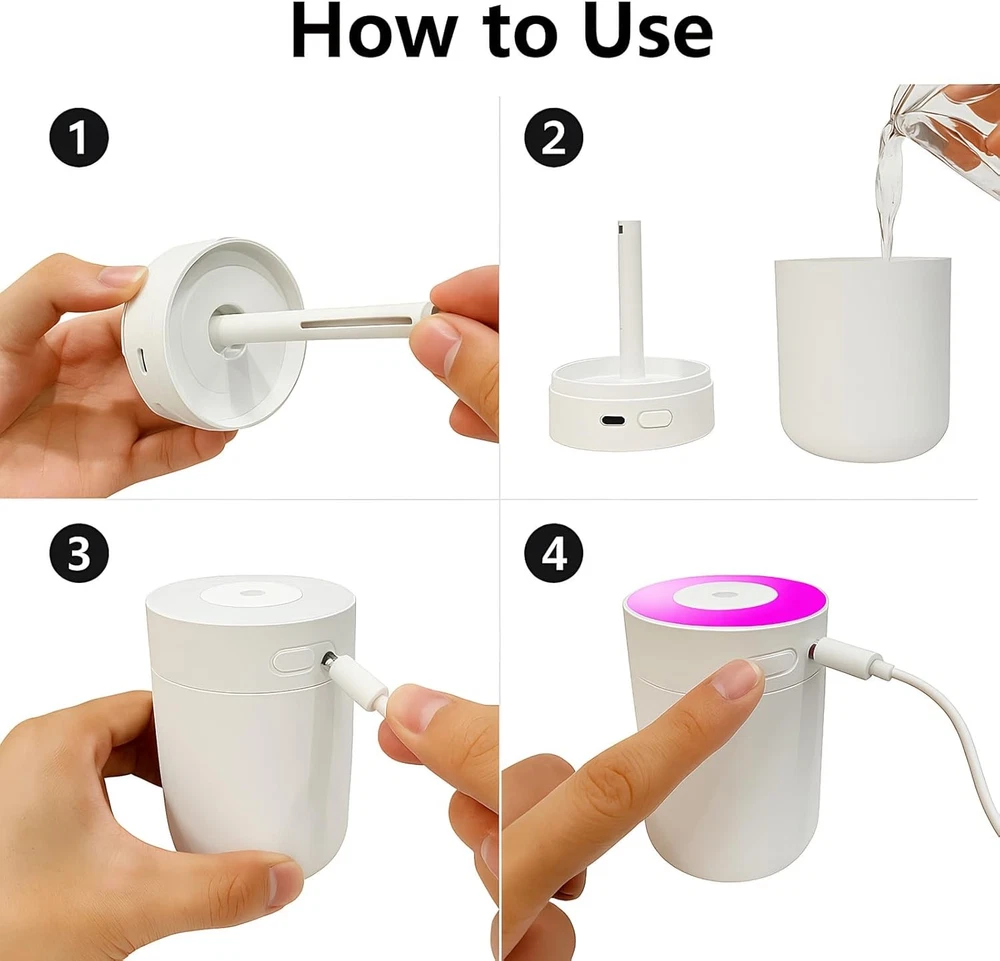 How to Use

1

2

3

4