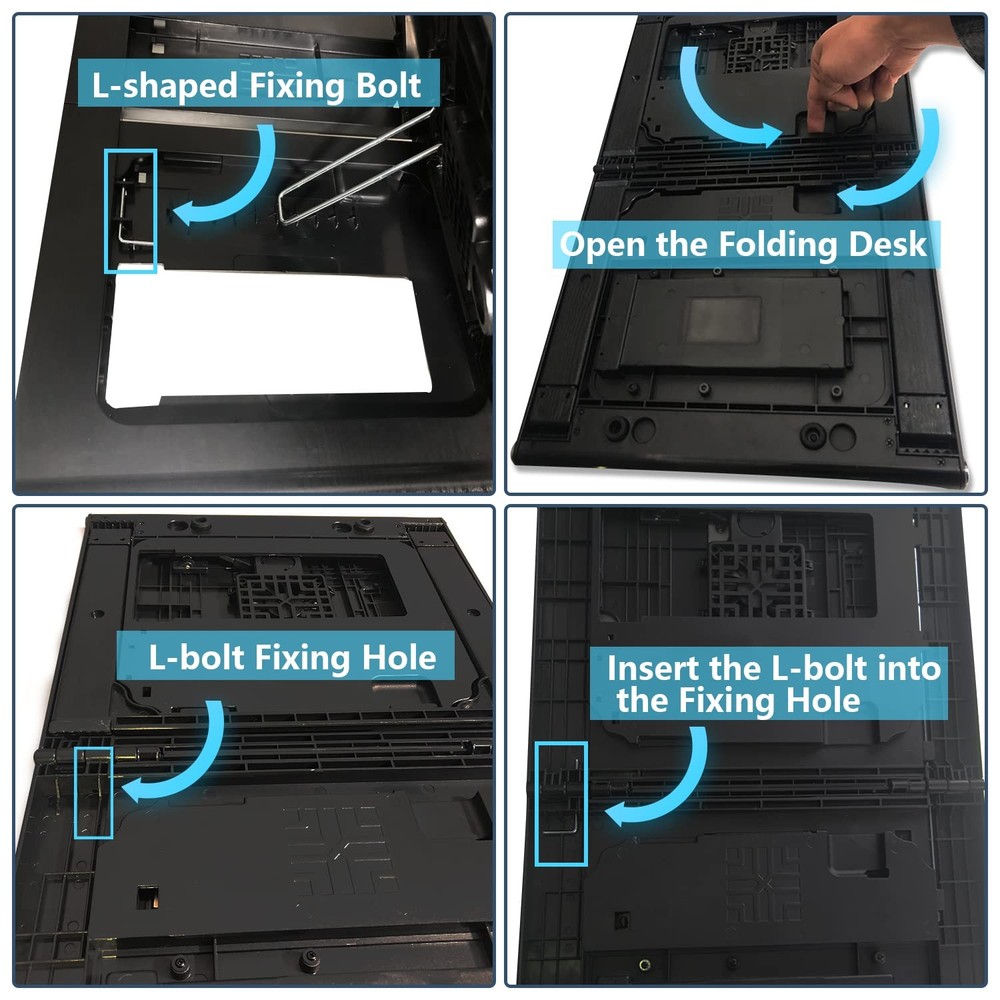 L-shaped Fixing Bolt

Open the Folding Desk

L-bolt Fixing Hole

Insert the L-bolt into the Fixing Hole