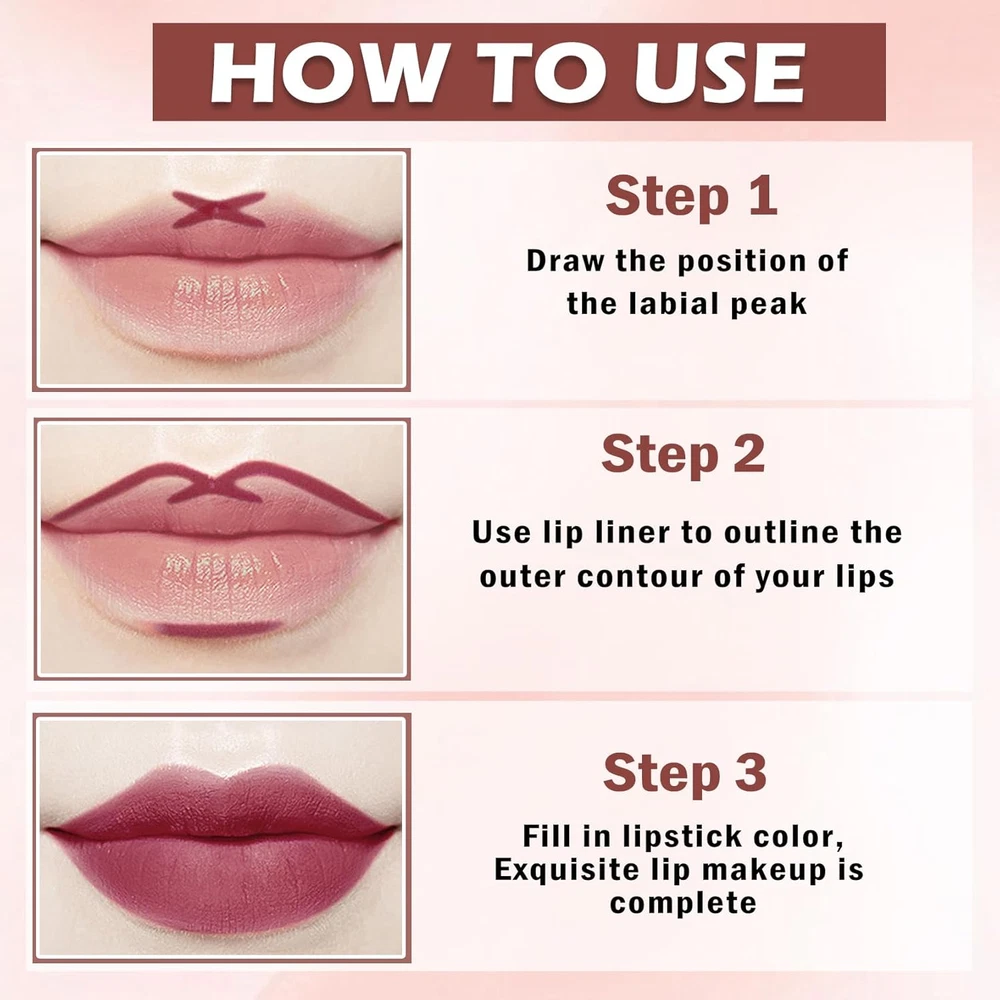 HOW TO USE

Step 1

Draw the position of the labial peak

Step 2

Use lip liner to outline the outer contour of your lips

Step 3

Fill in lipstick color, Exquisite lip makeup is complete