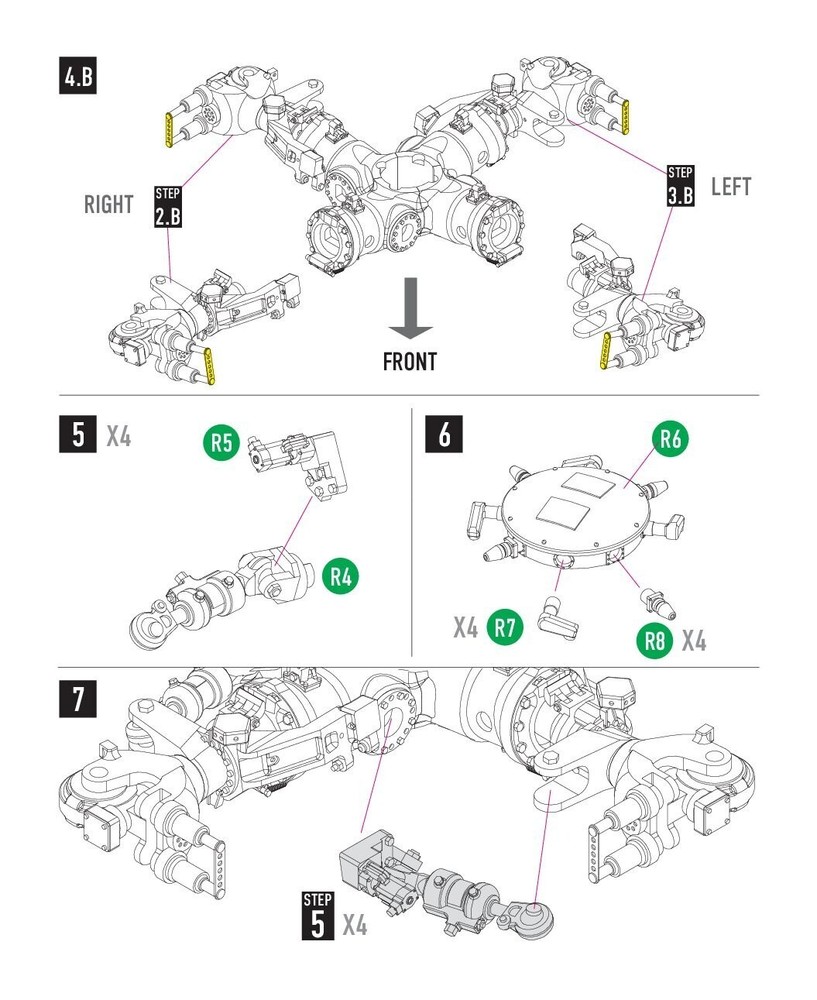 4.B

RIGHT

STEP 2.B

STEP 3.B

LEFT

FRONT

5 X4

R5

R4

6

R6

X4 R7

R8 X4

7

STEP 5 X4