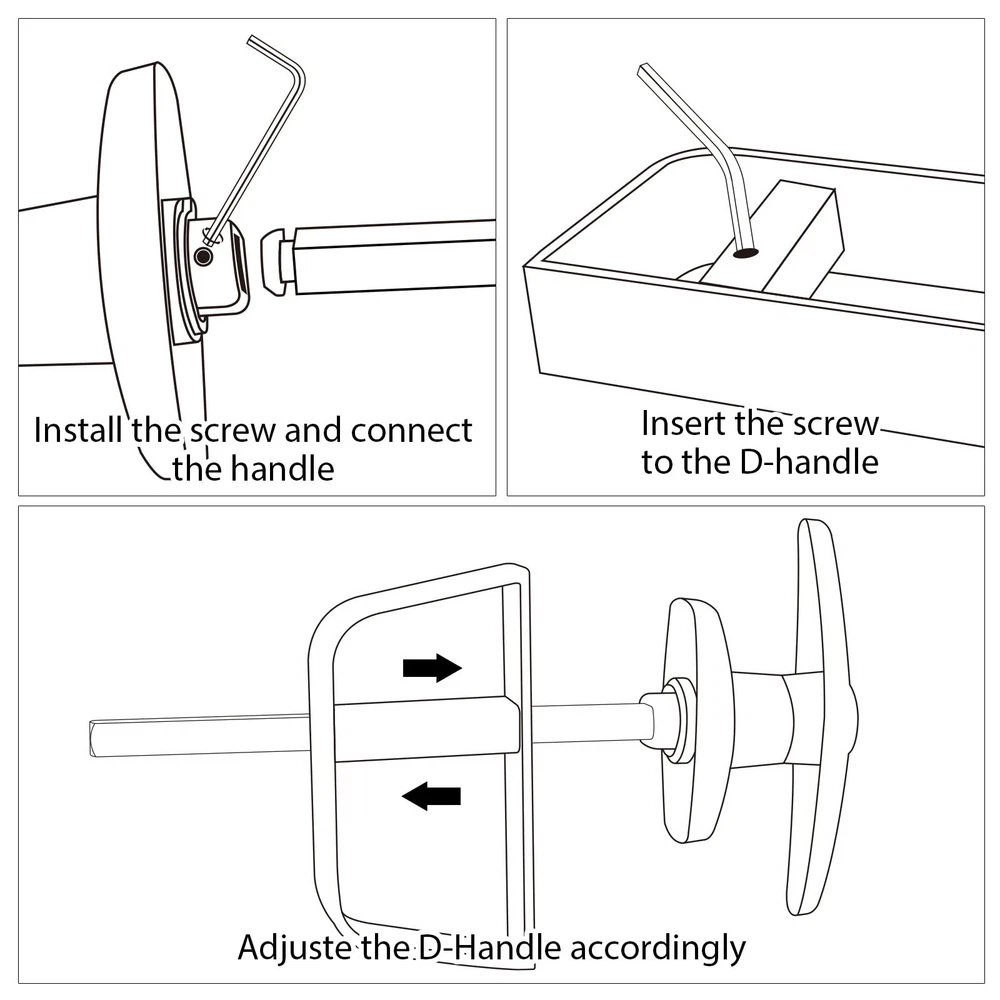 Install the screw and connect the handle

Insert the screw to the D-handle

Adjuste the D-Handle accordingly