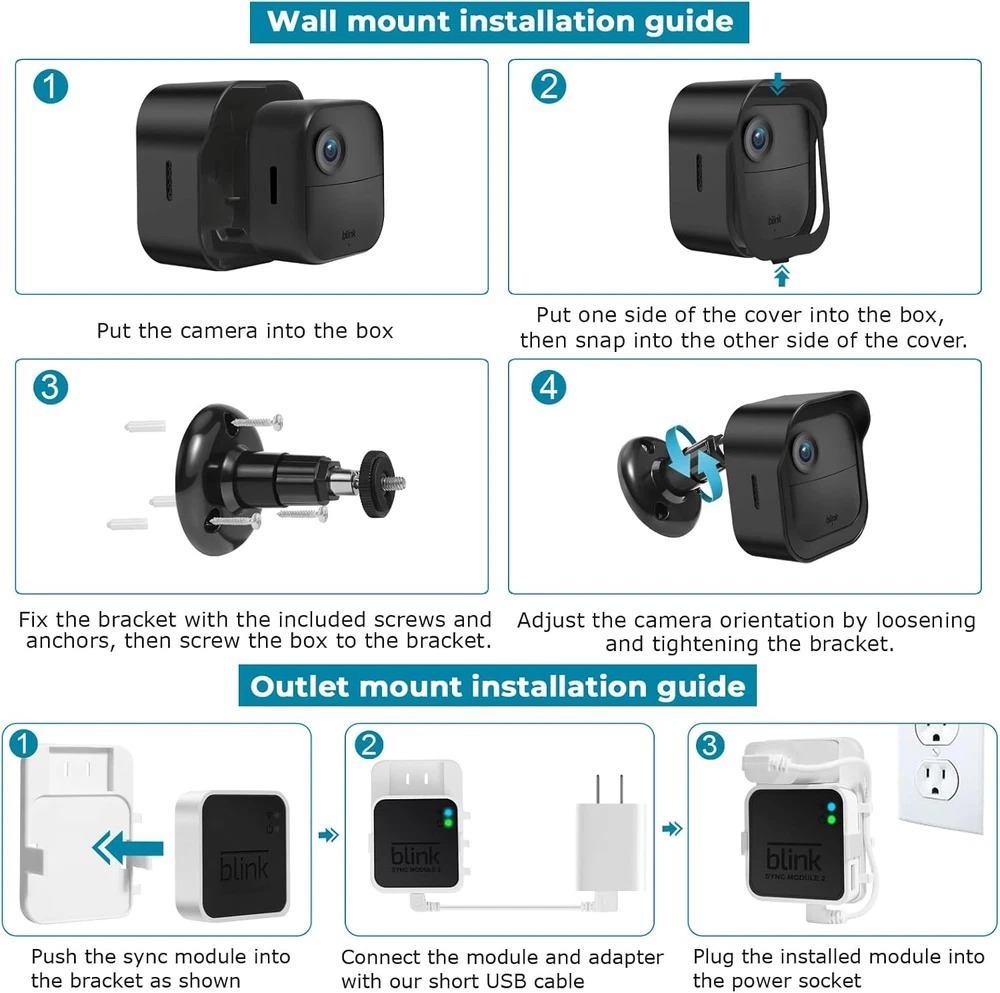 Wall mount installation guide

1

blink

Put the camera into the box

2

blink

Put one side of the cover into the box, then snap into the other side of the cover.

3

Fix the bracket with the included screws and anchors, then screw the box to the bracket.

4

blink

Adjust the camera orientation by loosening and tightening the bracket.

Outlet mount installation guide

1

blink

Push the sync module into the bracket as shown

2

blink
SYNC MODULE 2

Connect the module and adapter with our short USB cable

3

blink
SYNC MODULE 2

Plug the installed module into the power socket