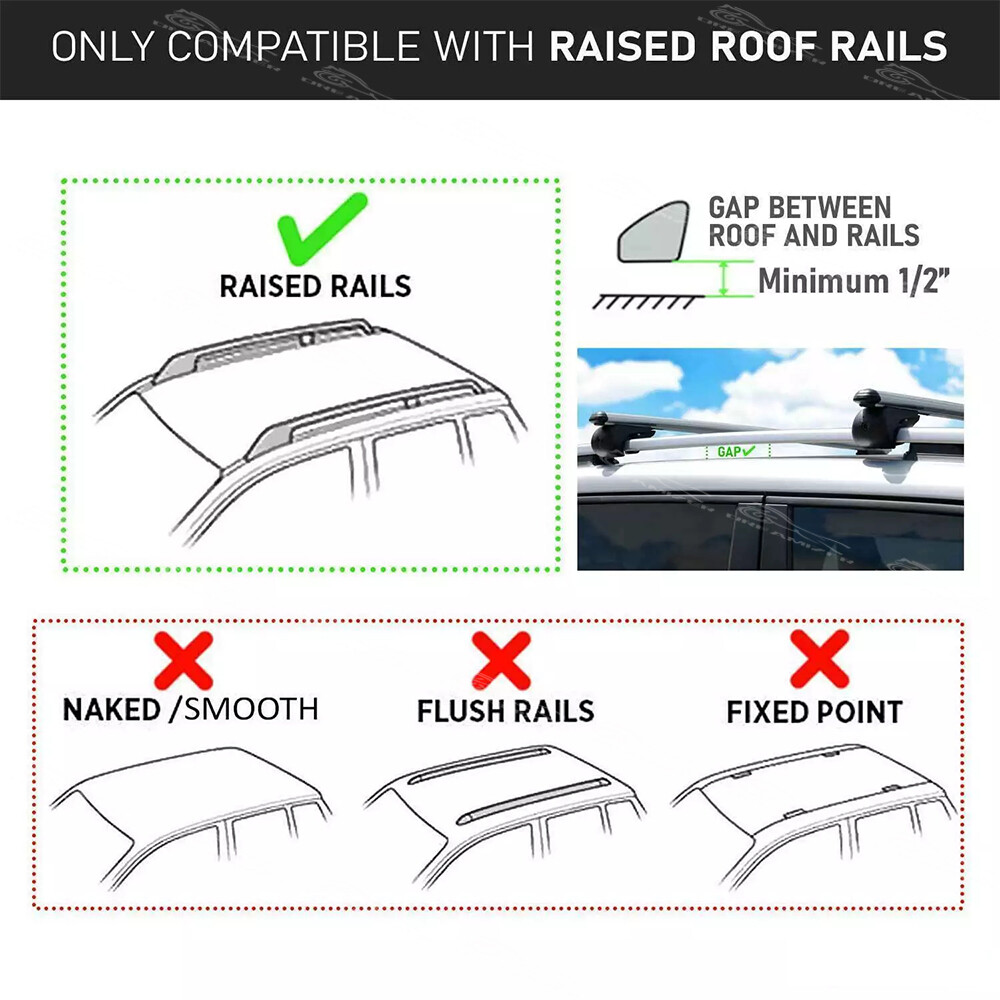 ONLY COMPATIBLE WITH RAISED ROOF RAILS

RAISED RAILS

GAP BETWEEN ROOF AND RAILS

Minimum 1/2"

GAP✔

NAKED /SMOOTH

FLUSH RAILS

FIXED POINT