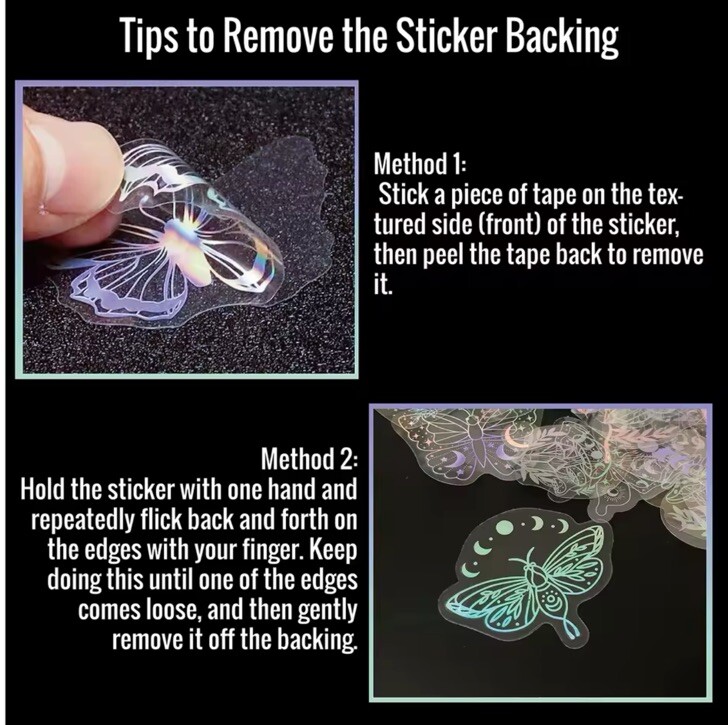 Tips to Remove the Sticker Backing

Method 1:
Stick a piece of tape on the textured side (front) of the sticker, then peel the tape back to remove it.

Method 2:
Hold the sticker with one hand and repeatedly flick back and forth on the edges with your finger. Keep doing this until one of the edges comes loose, and then gently remove it off the backing.