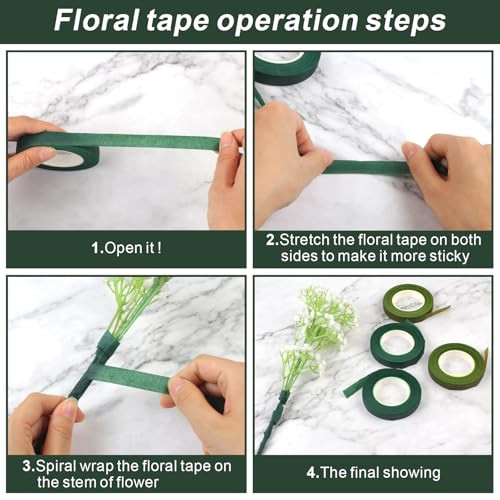 Floral tape operation steps

1.Open it !

2.Stretch the floral tape on both sides to make it more sticky

3.Spiral wrap the floral tape on the stem of flower

4.The final showing