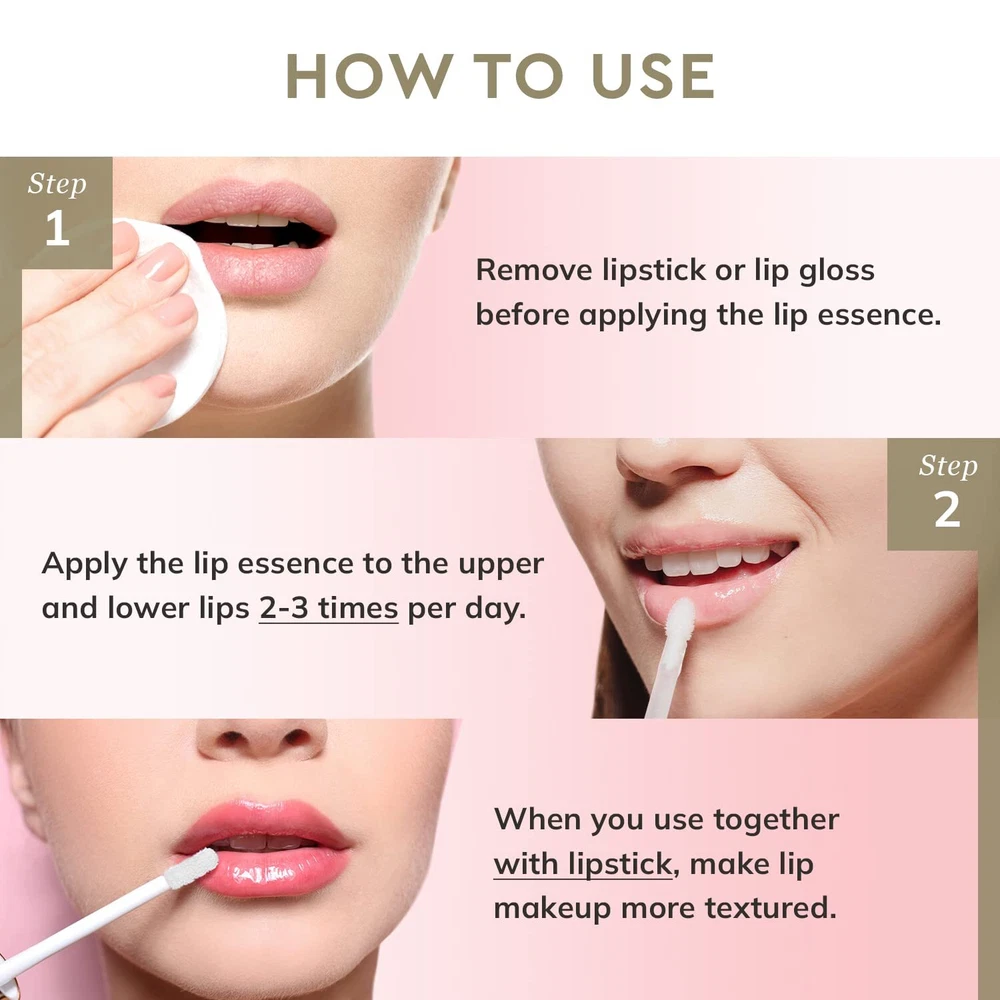 HOW TO USE

Step 1

Remove lipstick or lip gloss before applying the lip essence.

Step 2

Apply the lip essence to the upper and lower lips 2-3 times per day.

When you use together with lipstick, make lip makeup more textured.