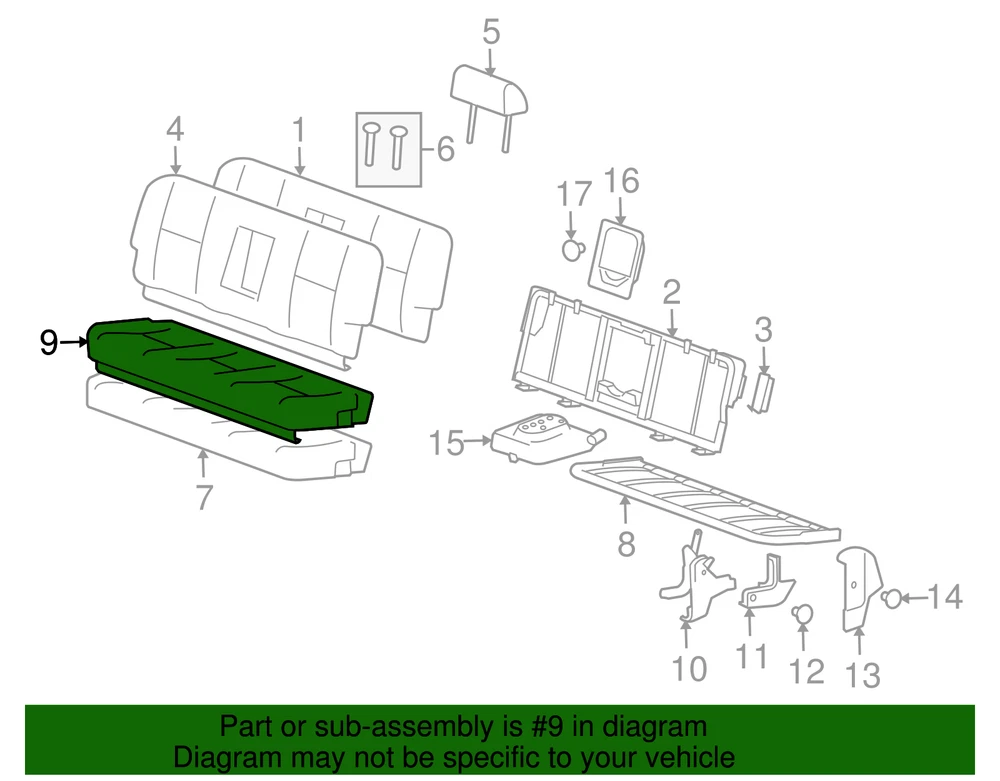 5
4
1
6
17
16
2
3
9
15
7
8
14
10
11
12
13

Part or sub-assembly is #9 in diagram
Diagram may not be specific to your vehicle