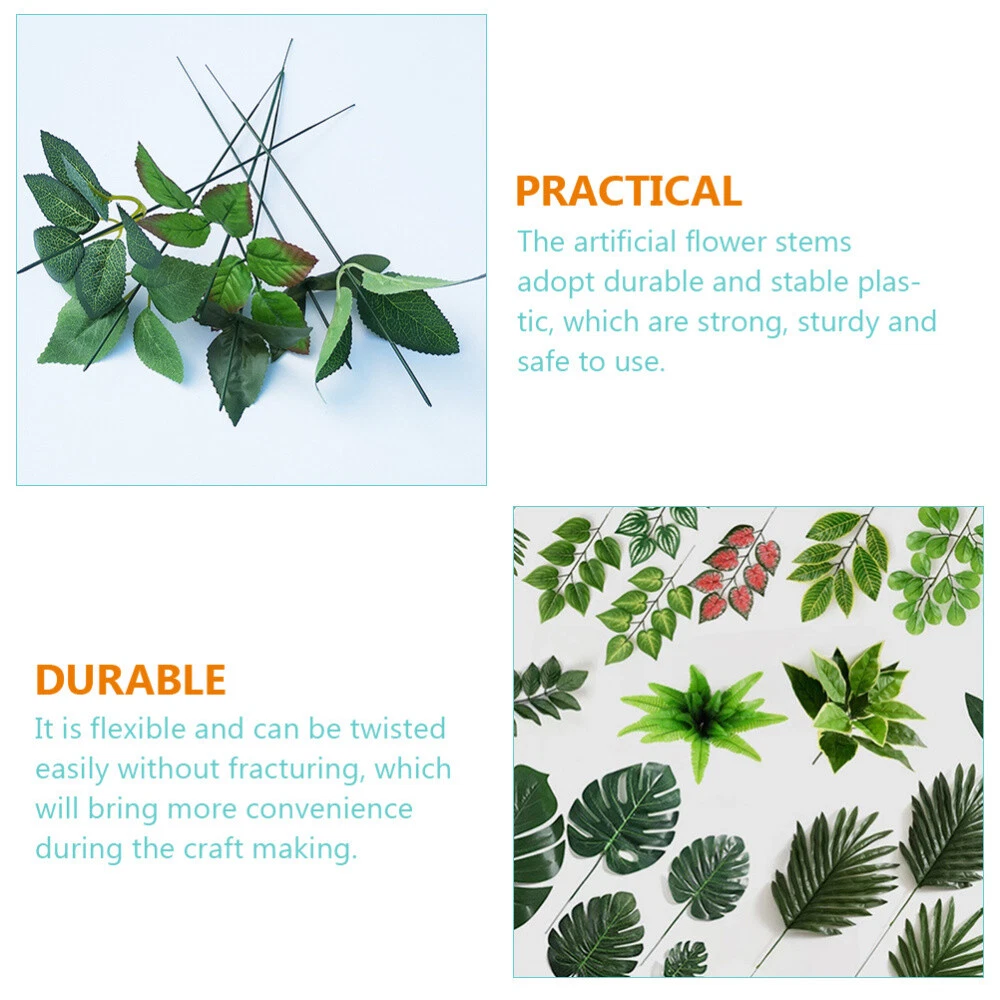 PRACTICAL
The artificial flower stems adopt durable and stable plastic, which are strong, sturdy and safe to use.

DURABLE
It is flexible and can be twisted easily without fracturing, which will bring more convenience during the craft making.