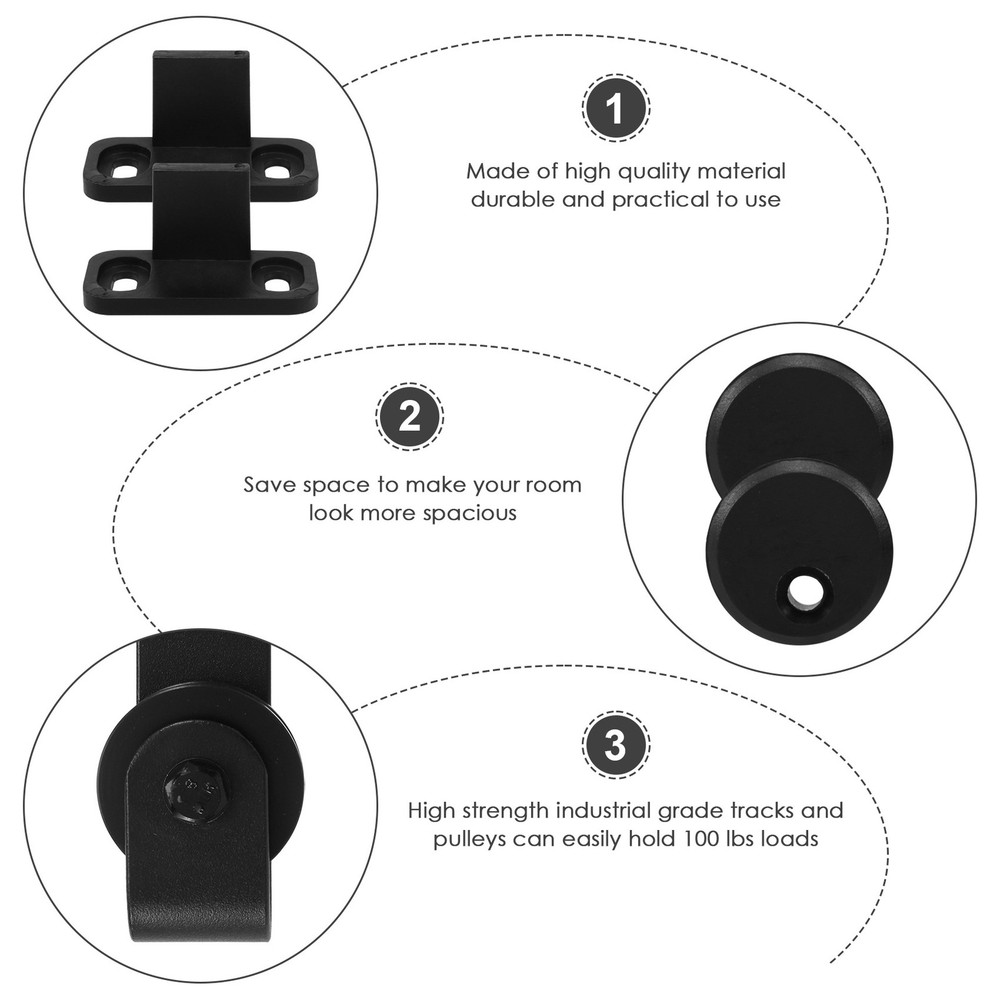 1

Made of high quality material durable and practical to use

2

Save space to make your room look more spacious

3

High strength industrial grade tracks and pulleys can easily hold 100 lbs loads