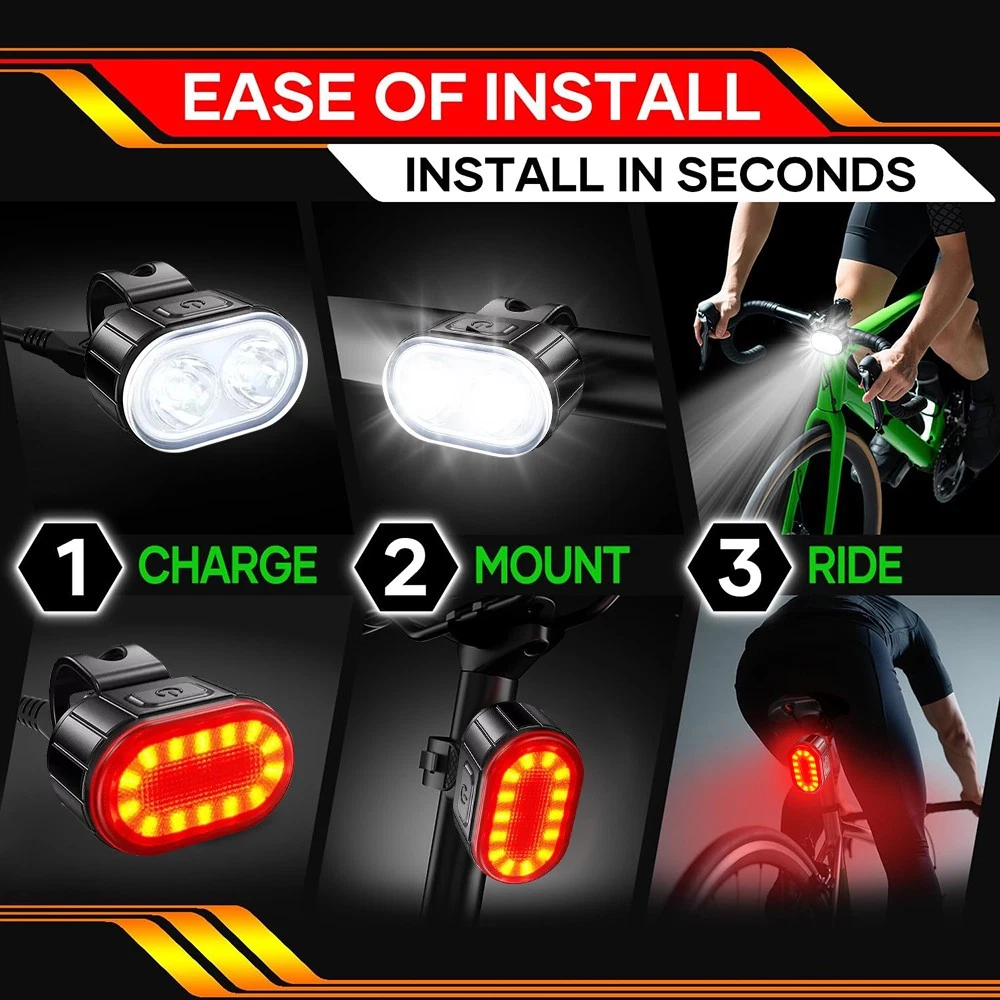 EASE OF INSTALL
INSTALL IN SECONDS

1 CHARGE
2 MOUNT
3 RIDE