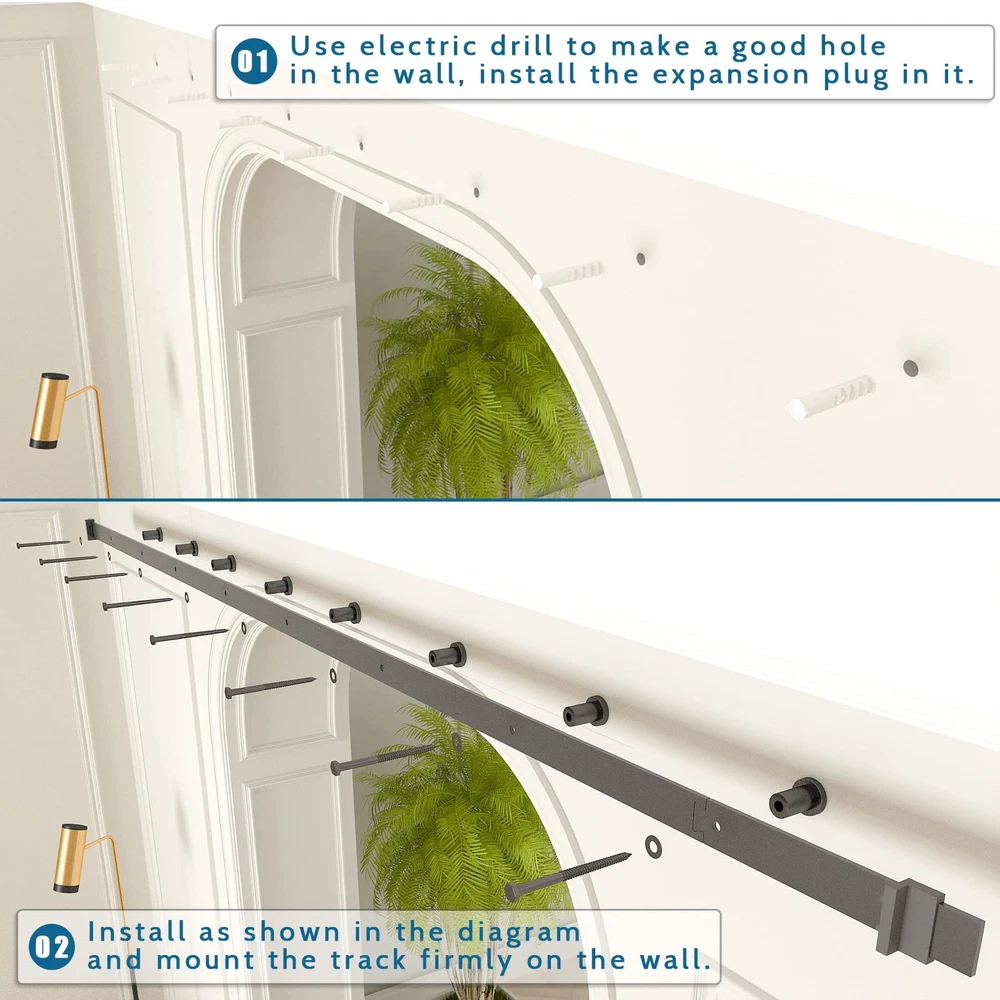 01 Use electric drill to make a good hole in the wall, install the expansion plug in it.

02 Install as shown in the diagram and mount the track firmly on the wall.