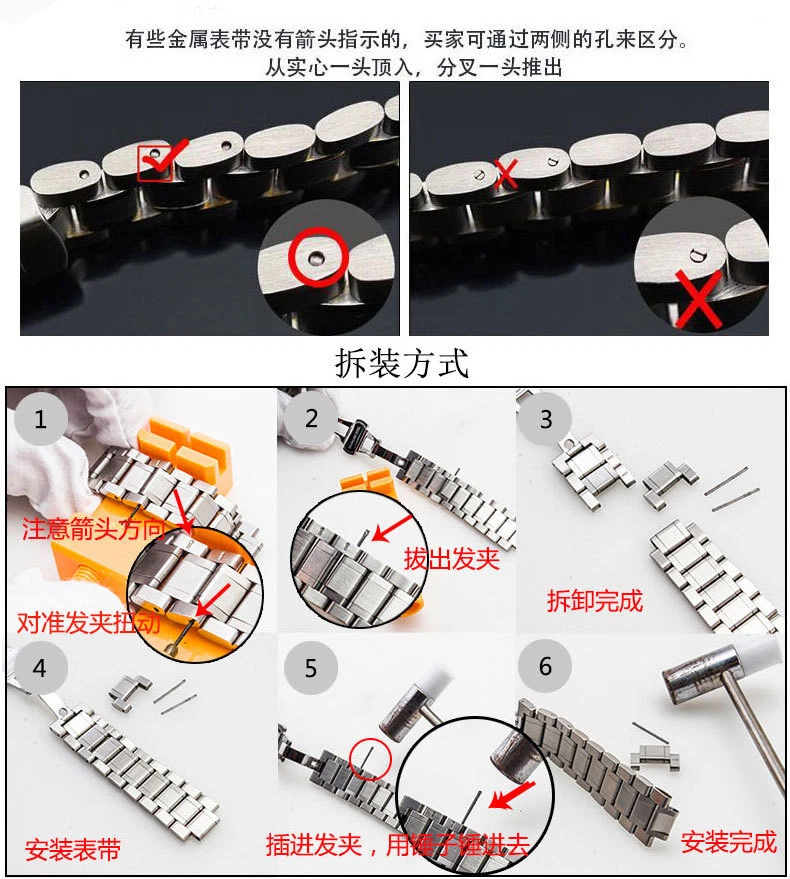 有些金属表带没有箭头指示的，买家可通过两侧的孔来区分。
从实心一头顶入，分叉一头推出

拆装方式

1
注意箭头方向
对准发夹扭动

2
拔出发夹

3
拆卸完成

4
安装表带

5
插进发夹，用锤子锤进去

6
安装完成