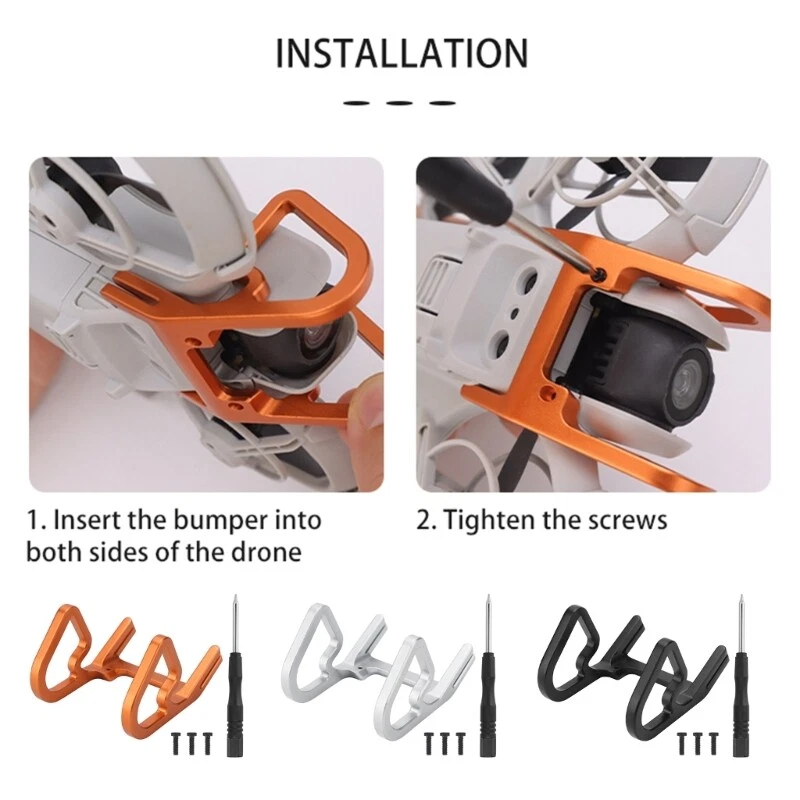 INSTALLATION

1. Insert the bumper into both sides of the drone

2. Tighten the screws