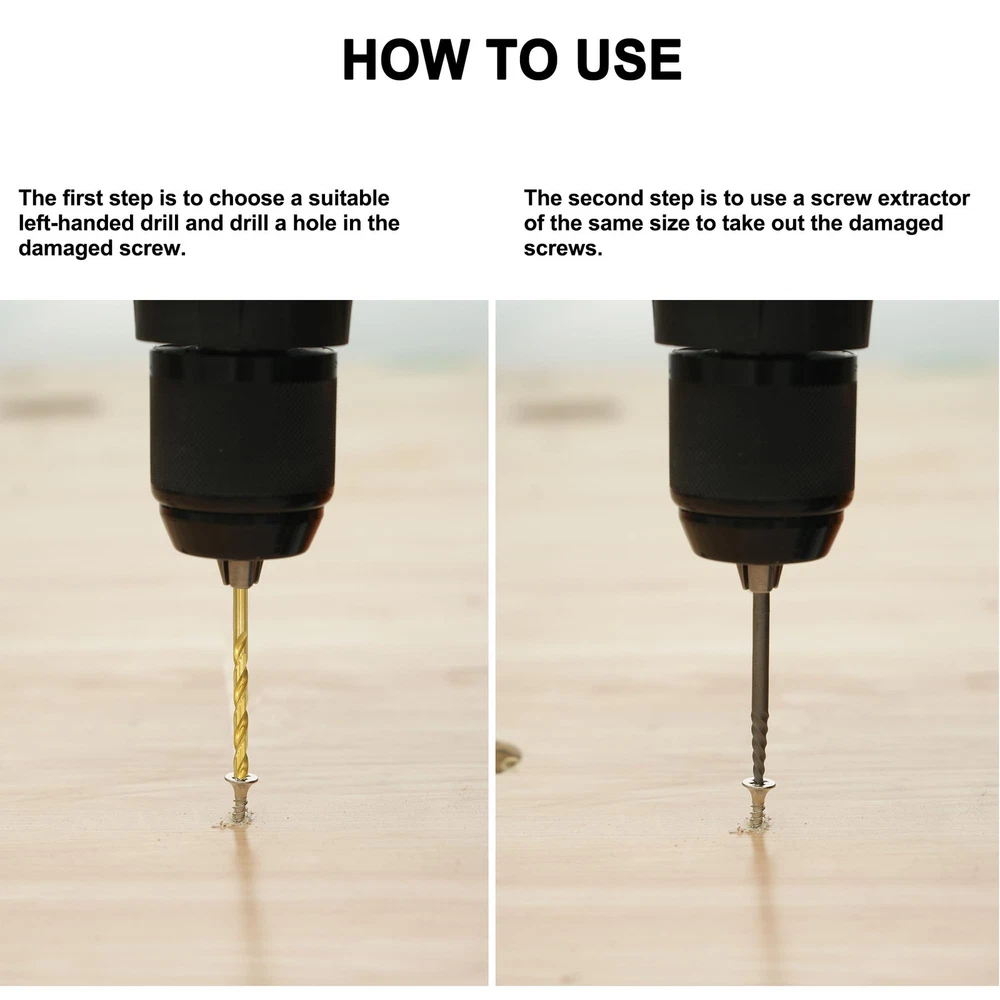 HOW TO USE

The first step is to choose a suitable left-handed drill and drill a hole in the damaged screw.

The second step is to use a screw extractor of the same size to take out the damaged screws.