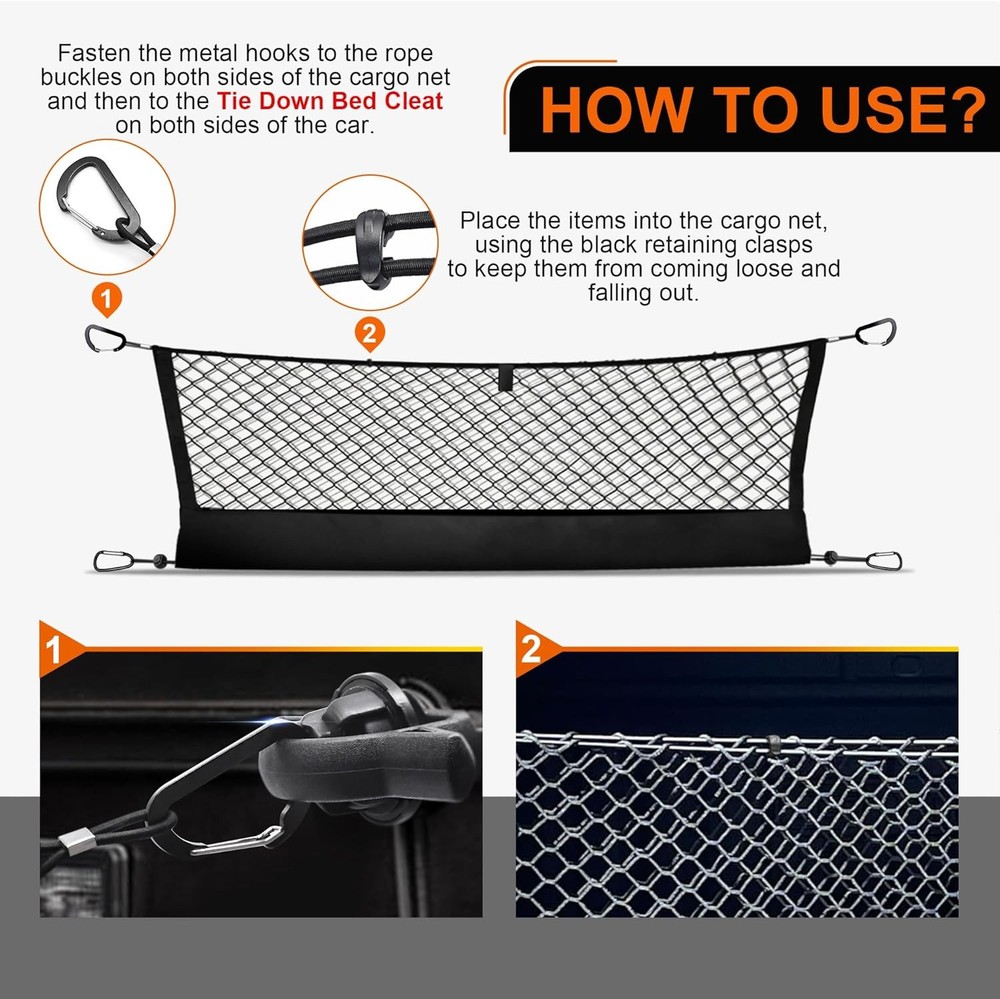 Fasten the metal hooks to the rope buckles on both sides of the cargo net and then to the Tie Down Bed Cleat on both sides of the car.

HOW TO USE?

Place the items into the cargo net, using the black retaining clasps to keep them from coming loose and falling out.

1

2

1

2