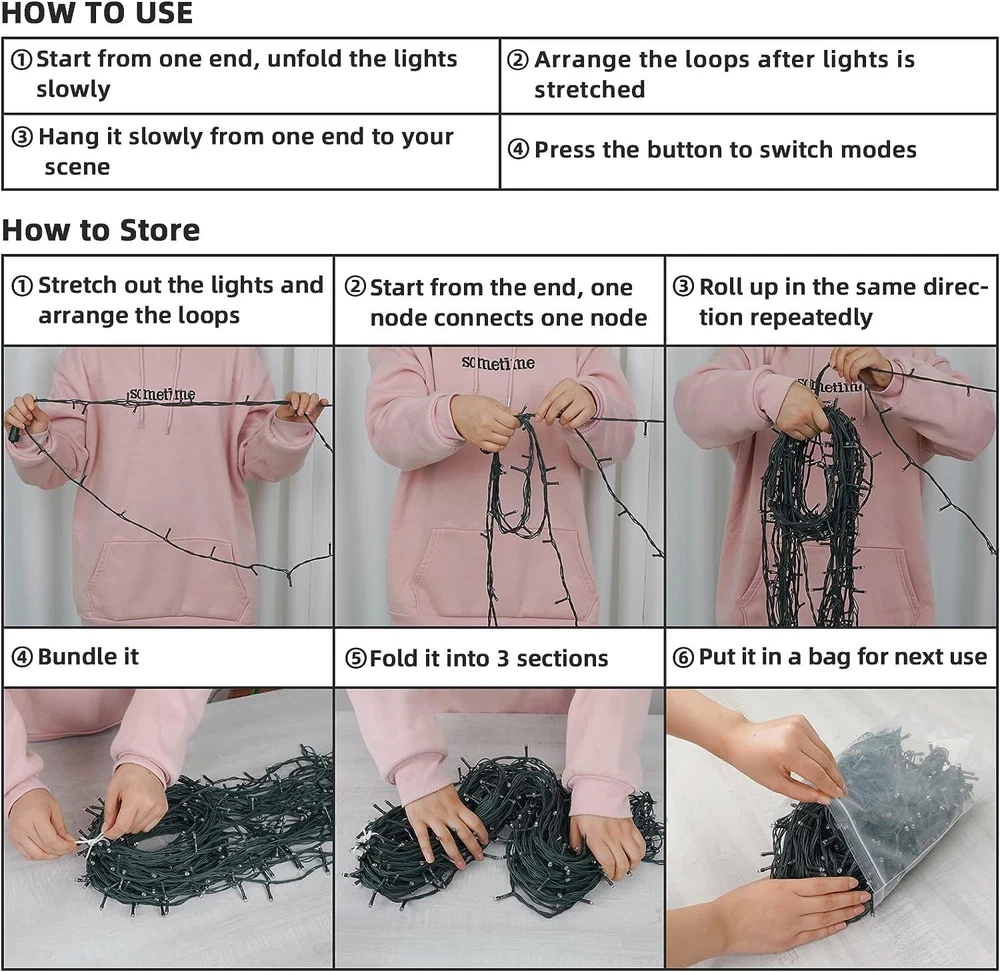 HOW TO USE

| ① Start from one end, unfold the lights slowly | ② Arrange the loops after lights is stretched |
|---|---|
| ③ Hang it slowly from one end to your scene | ④ Press the button to switch modes |

How to Store

| ① Stretch out the lights and arrange the loops | ② Start from the end, one node connects one node | ③ Roll up in the same direction repeatedly |
|---|---|---|
| sometime | sometime | sometime |
| ④ Bundle it | ⑤ Fold it into 3 sections | ⑥ Put it in a bag for next use |