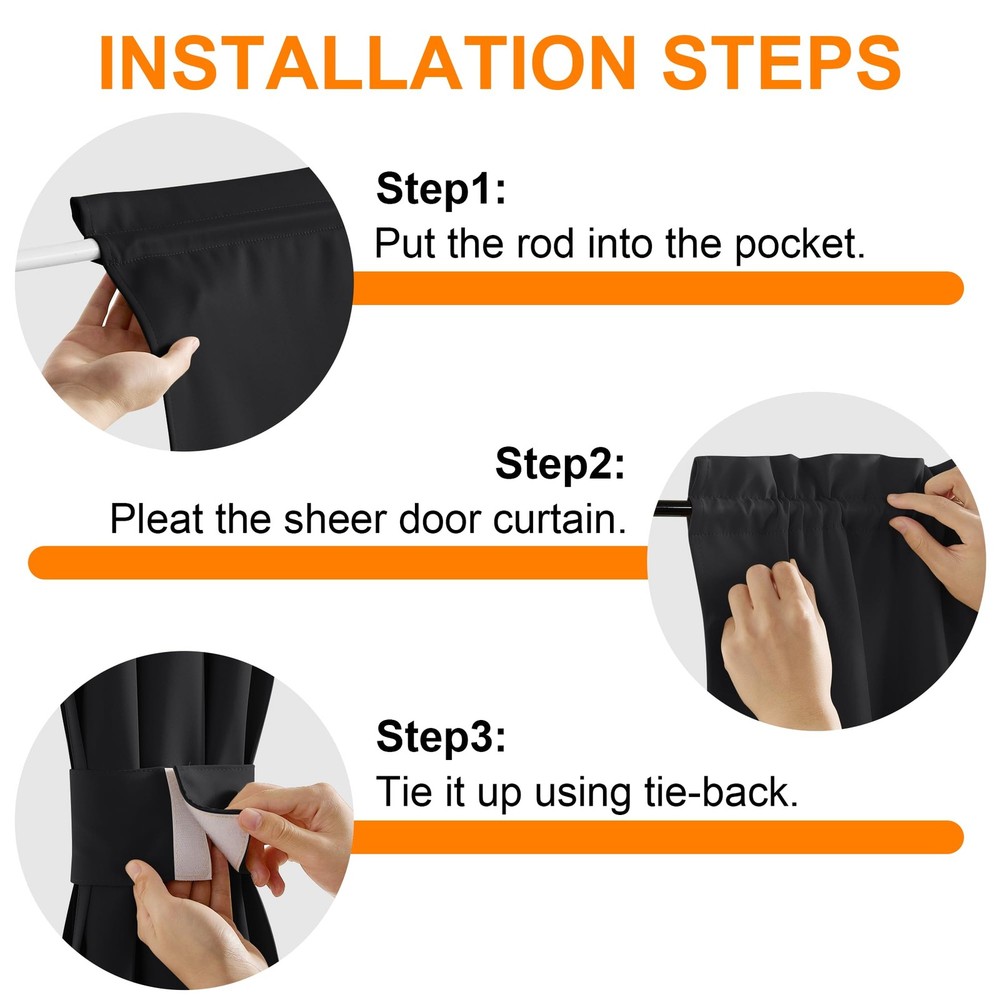 INSTALLATION STEPS

Step1:
Put the rod into the pocket.

Step2:
Pleat the sheer door curtain.

Step3:
Tie it up using tie-back.