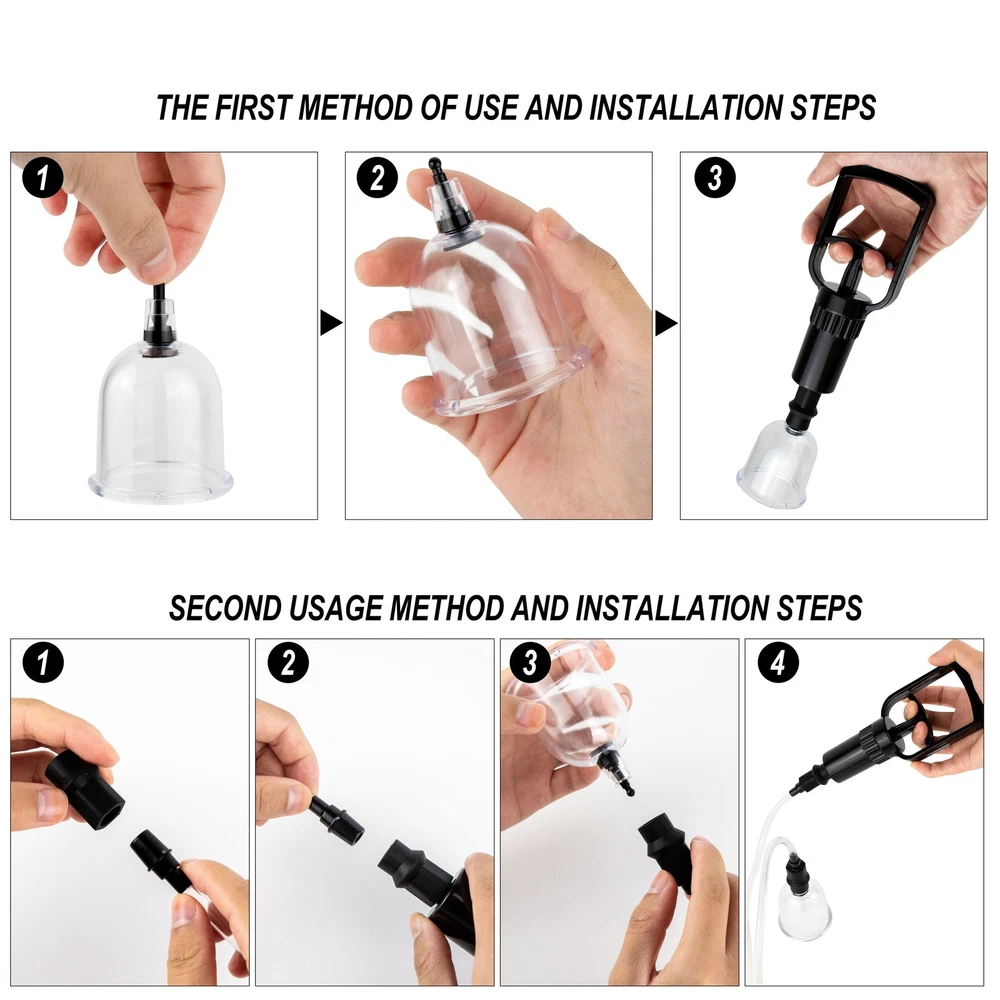 THE FIRST METHOD OF USE AND INSTALLATION STEPS

1

2

3

SECOND USAGE METHOD AND INSTALLATION STEPS

1

2

3

4