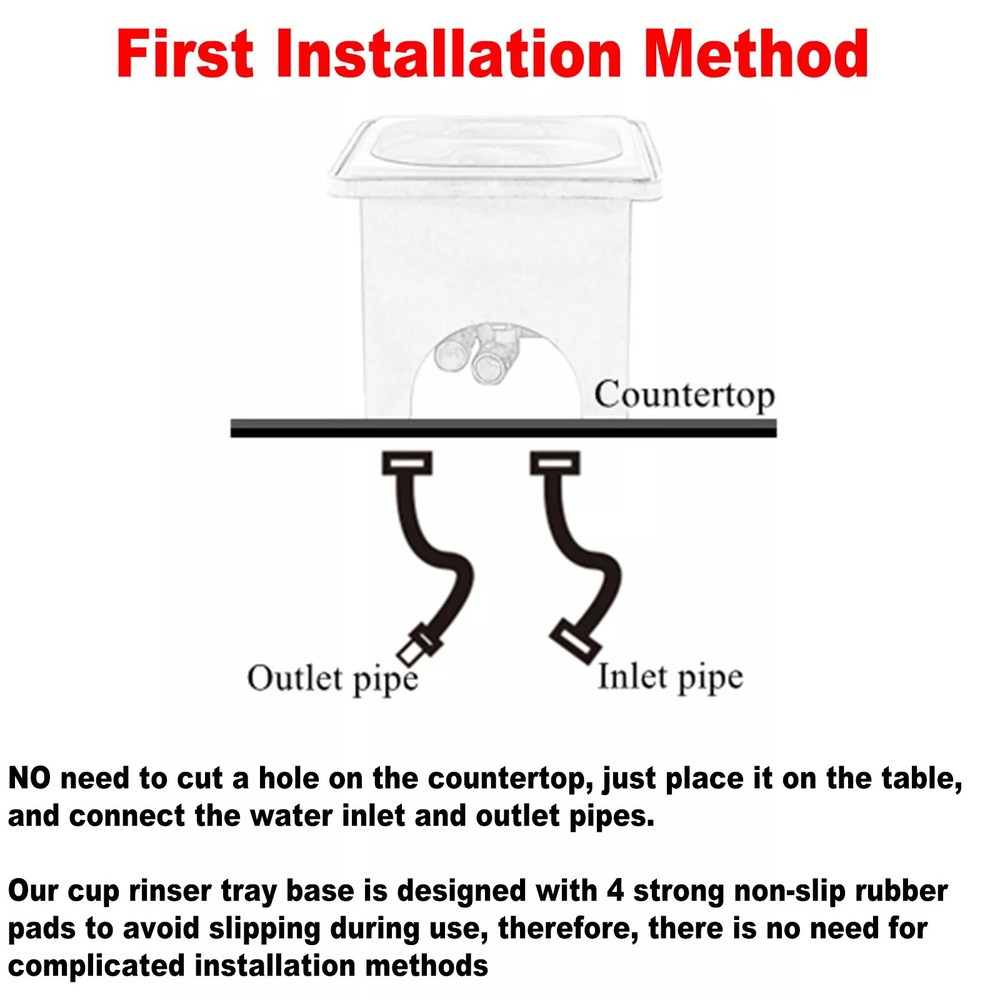 First Installation Method

Countertop

Outlet pipe

Inlet pipe

NO need to cut a hole on the countertop, just place it on the table, and connect the water inlet and outlet pipes.

Our cup rinser tray base is designed with 4 strong non-slip rubber pads to avoid slipping during use, therefore, there is no need for complicated installation methods