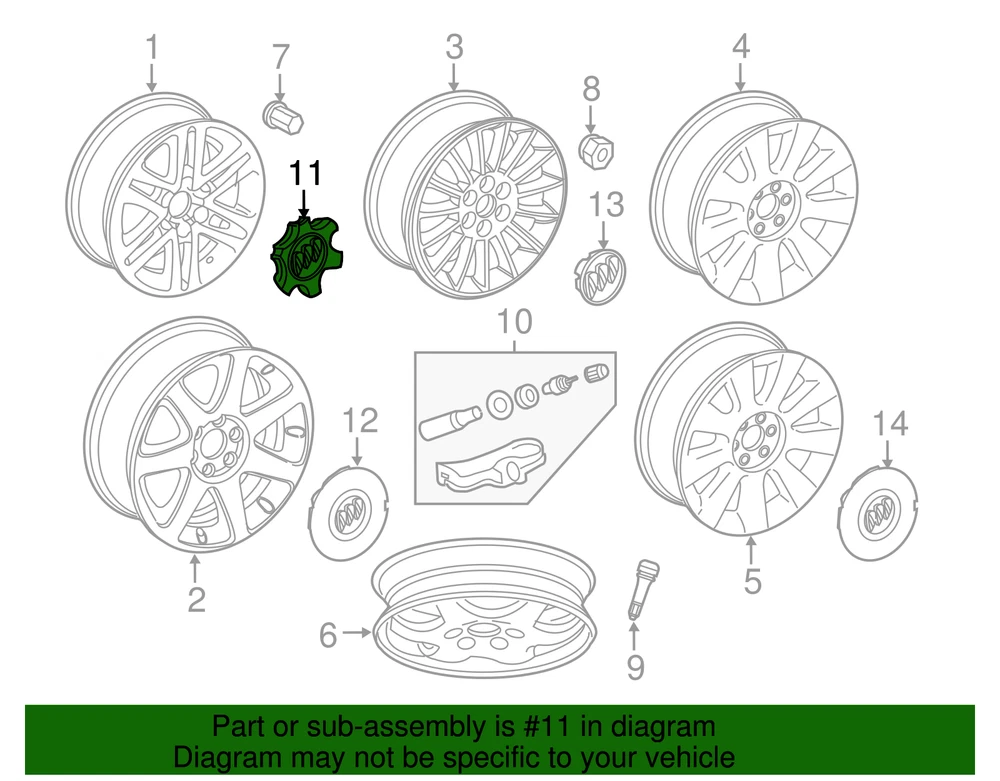 1
7
3
8
4
11
13
10
12
14
2
5
6
9

Part or sub-assembly is #11 in diagram
Diagram may not be specific to your vehicle