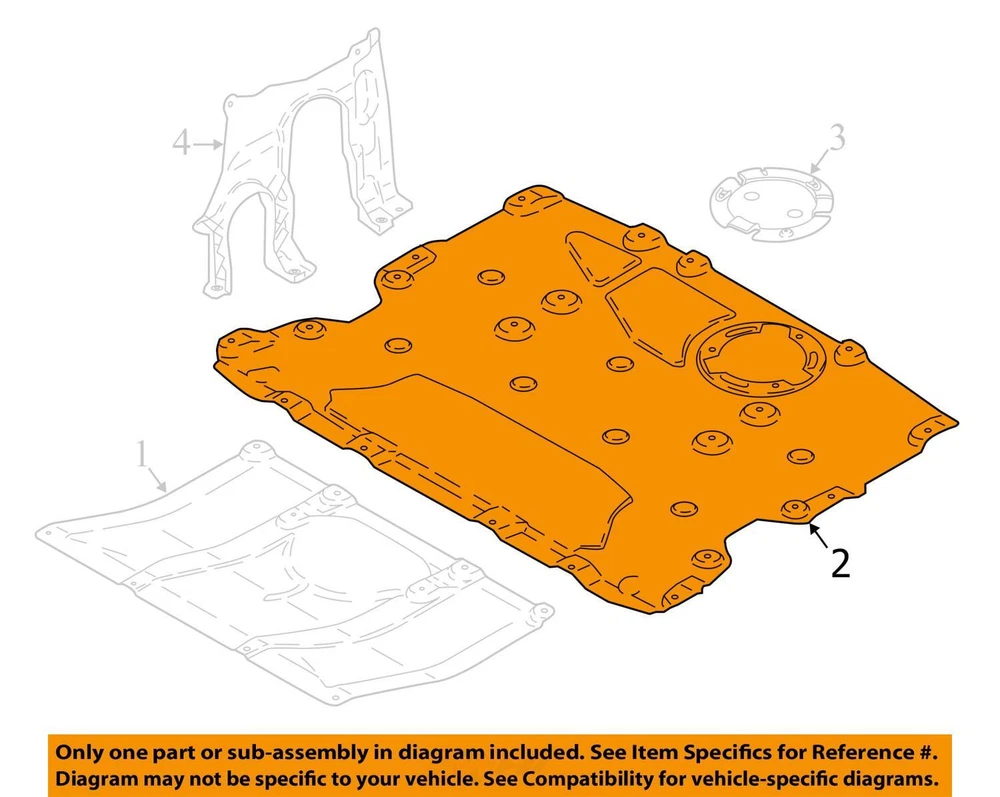 4
3
1
2

Only one part or sub-assembly in diagram included. See Item Specifics for Reference #. Diagram may not be specific to your vehicle. See Compatibility for vehicle-specific diagrams.