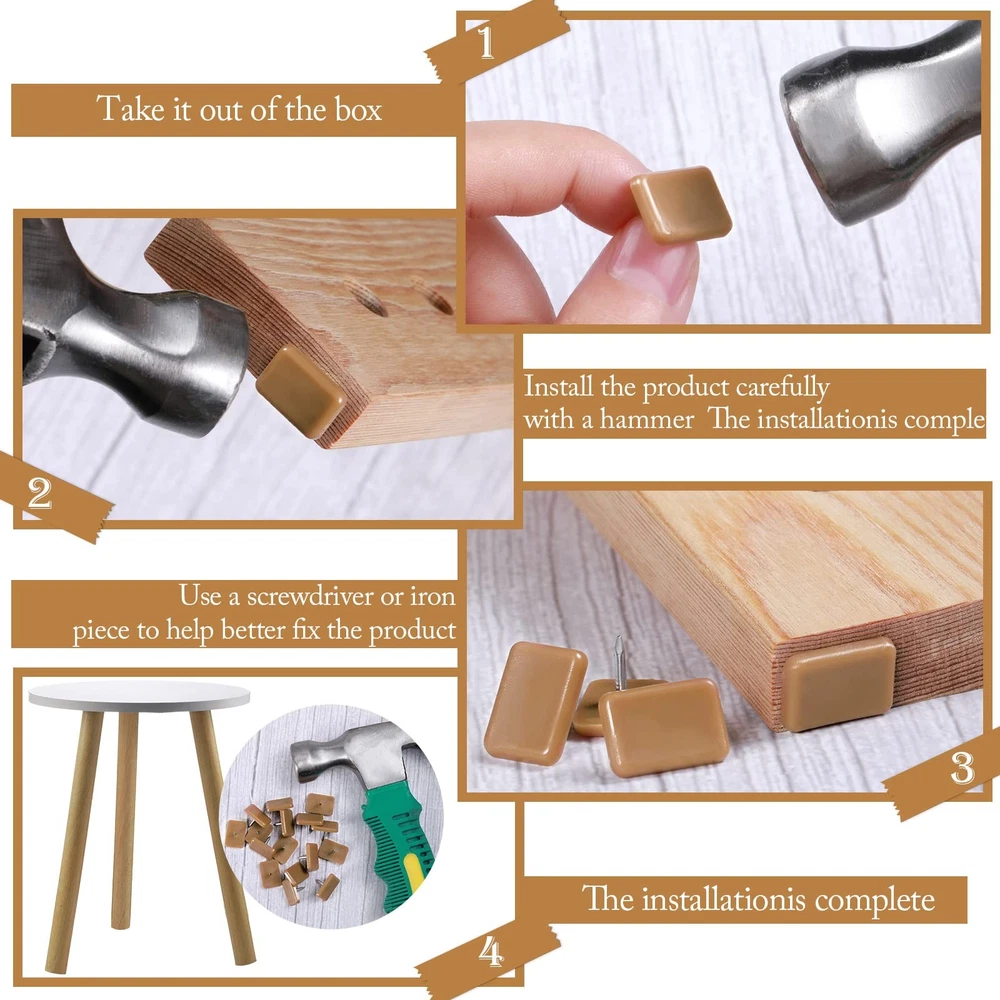 1

Take it out of the box

Install the product carefully with a hammer The installationis comple

2

Use a screwdriver or iron piece to help better fix the product

3

The installationis complete

4