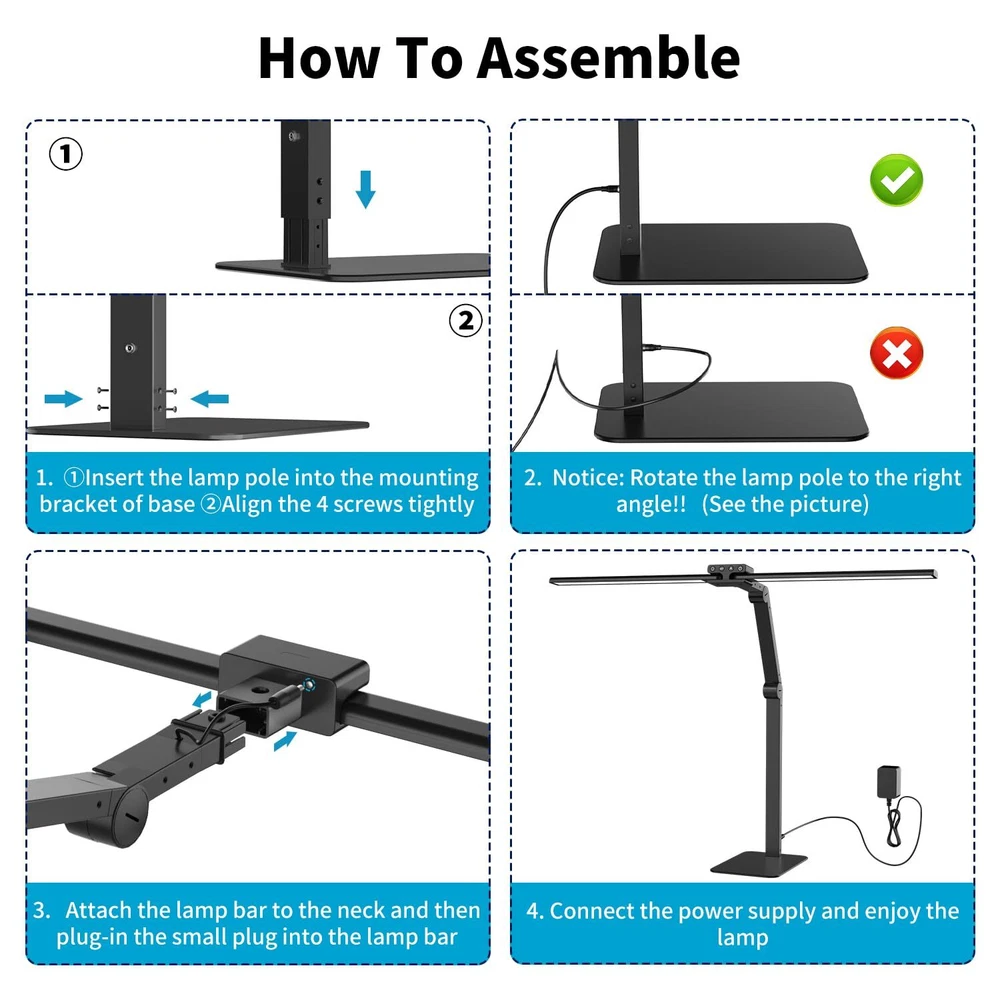 How To Assemble

①

②

1. ①Insert the lamp pole into the mounting bracket of base ②Align the 4 screws tightly

2. Notice: Rotate the lamp pole to the right angle!! (See the picture)

3. Attach the lamp bar to the neck and then plug-in the small plug into the lamp bar

4. Connect the power supply and enjoy the lamp