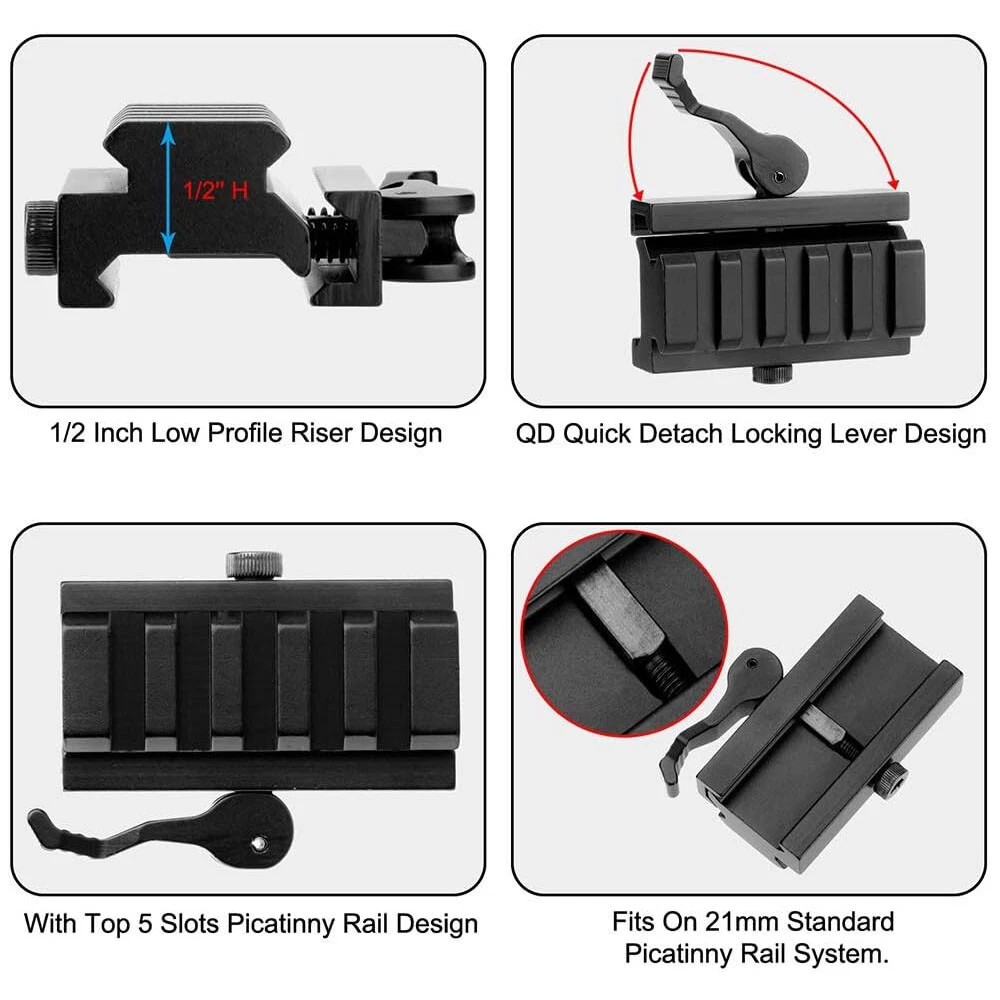 1/2" H

1/2 Inch Low Profile Riser Design

QD Quick Detach Locking Lever Design

With Top 5 Slots Picatinny Rail Design

Fits On 21mm Standard Picatinny Rail System.