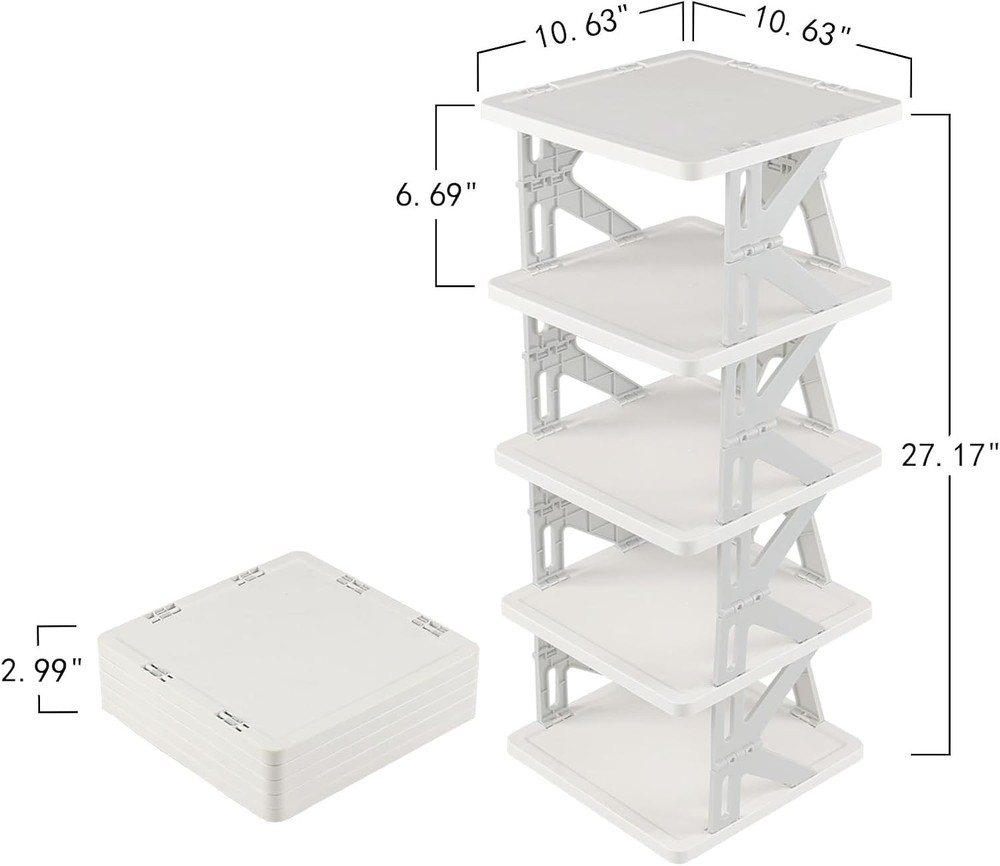 10. 63"
10. 63"
6. 69"
27. 17"
2. 99"