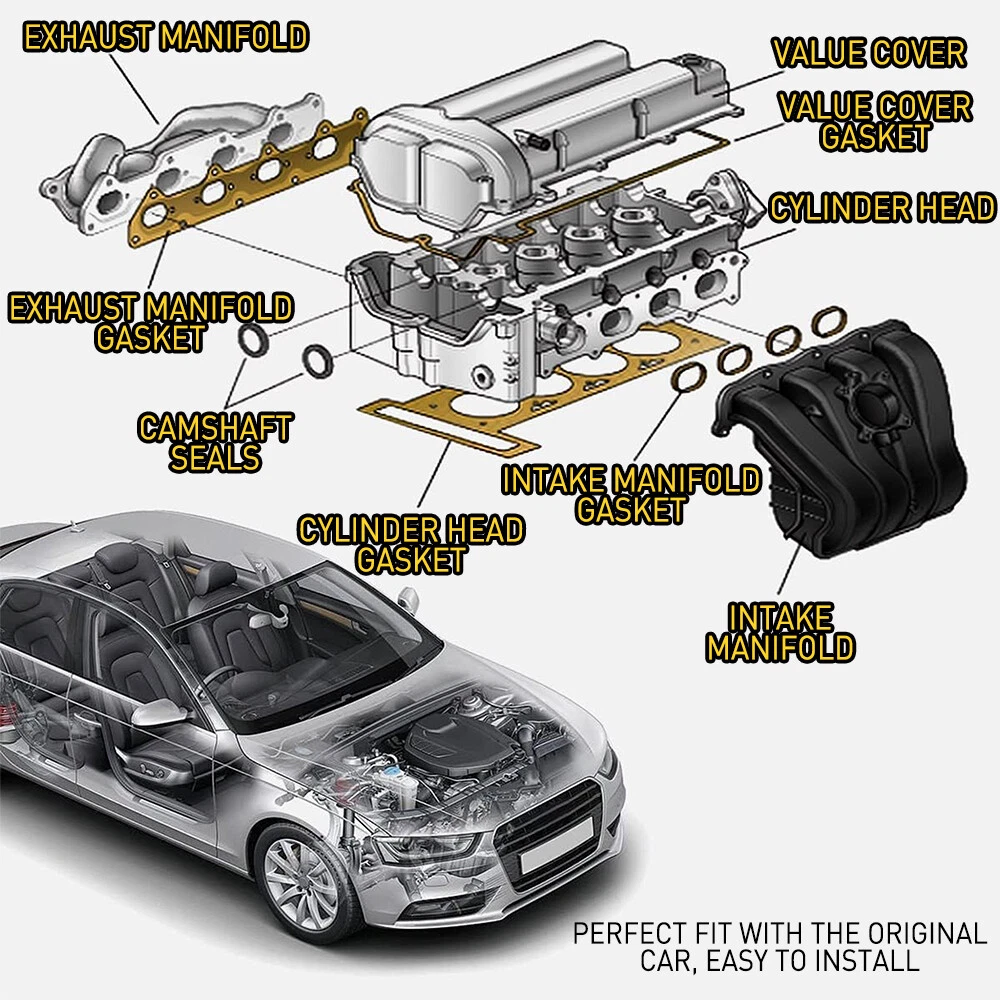 EXHAUST MANIFOLD

VALUE COVER

VALUE COVER GASKET

CYLINDER HEAD

EXHAUST MANIFOLD GASKET

CAMSHAFT SEALS

INTAKE MANIFOLD GASKET

CYLINDER HEAD GASKET

INTAKE MANIFOLD

PERFECT FIT WITH THE ORIGINAL CAR, EASY TO INSTALL