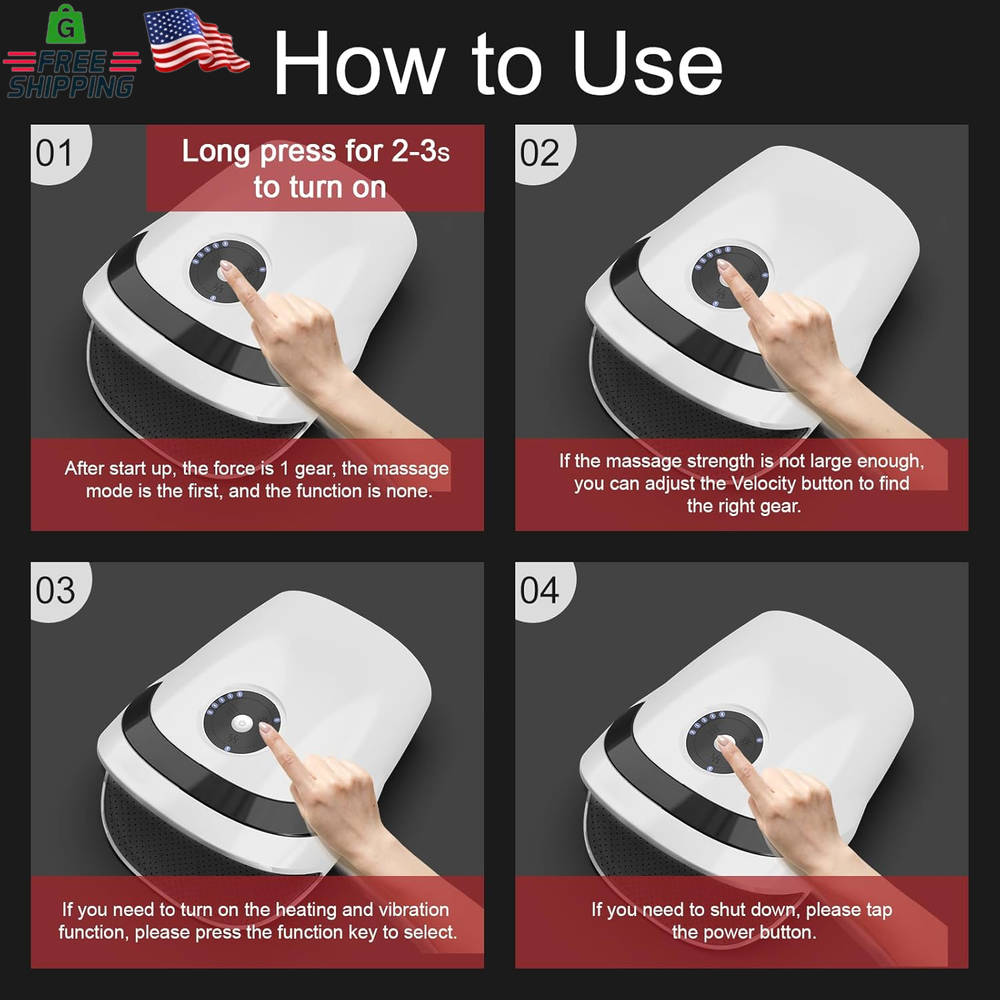 G
FREE SHIPPING

How to Use

01

Long press for 2-3s to turn on

After start up, the force is 1 gear, the massage mode is the first, and the function is none.

02

If the massage strength is not large enough, you can adjust the Velocity button to find the right gear.

03

If you need to turn on the heating and vibration function, please press the function key to select.

04

If you need to shut down, please tap the power button.