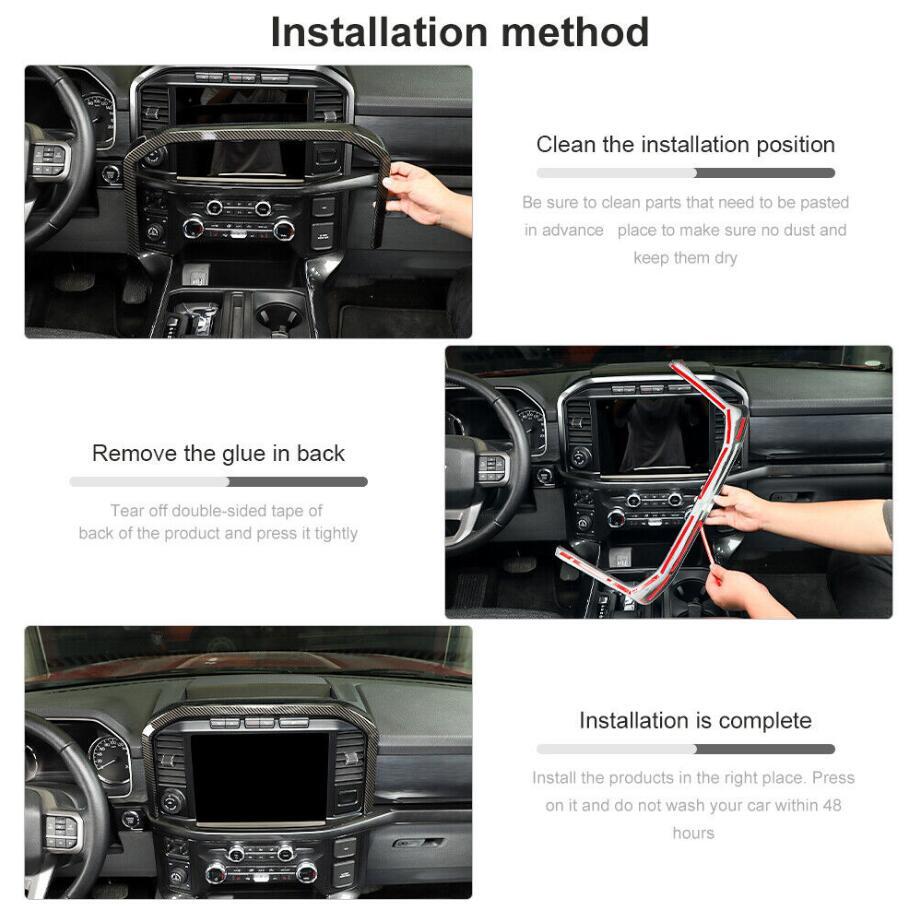 Installation method

Clean the installation position

Be sure to clean parts that need to be pasted in advance place to make sure no dust and keep them dry

Remove the glue in back

Tear off double-sided tape of back of the product and press it tightly

Installation is complete

Install the products in the right place. Press on it and do not wash your car within 48 hours