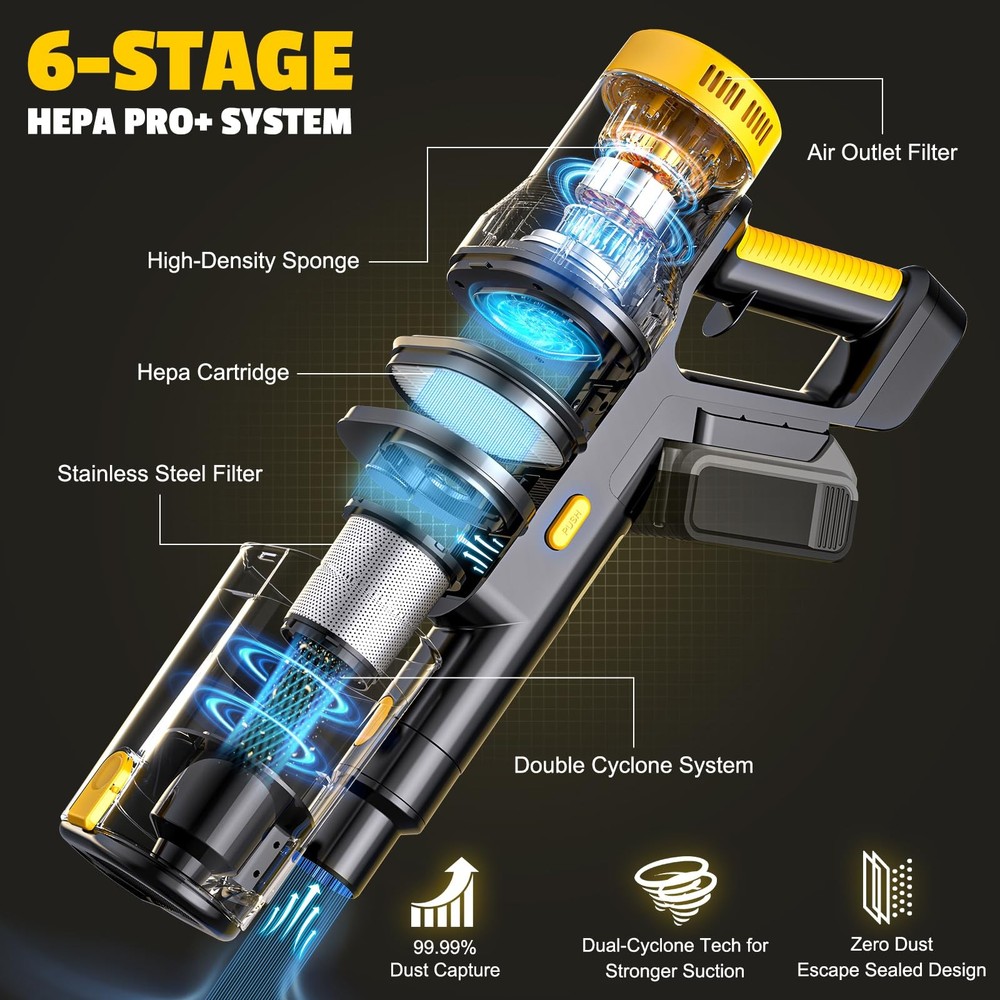 6-STAGE
HEPA PRO+ SYSTEM

Air Outlet Filter

High-Density Sponge

Hepa Cartridge

Stainless Steel Filter

PUSH

Double Cyclone System

99.99%
Dust Capture

Dual-Cyclone Tech for
Stronger Suction

Zero Dust
Escape Sealed Design