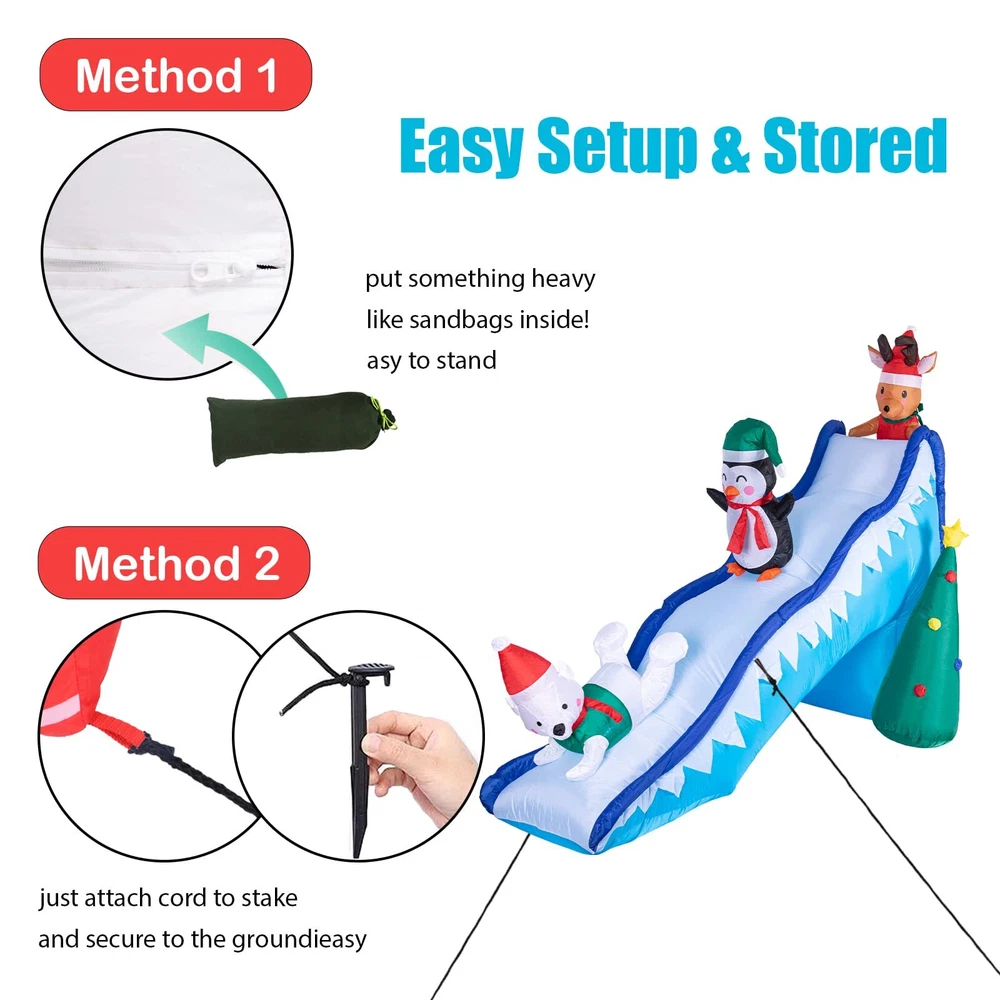 Method 1

Easy Setup & Stored

put something heavy
like sandbags inside!
asy to stand

Method 2

just attach cord to stake
and secure to the groundieasy