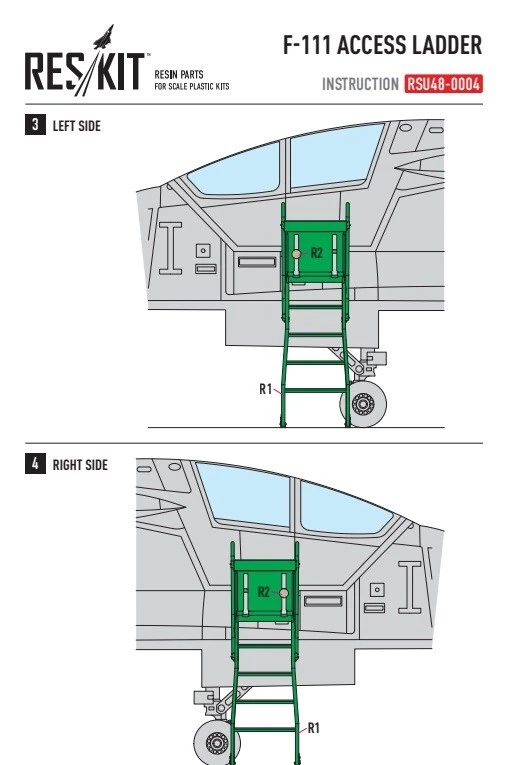 RES/KIT™
RESIN PARTS
FOR SCALE PLASTIC KITS

F-111 ACCESS LADDER

INSTRUCTION RSU48-0004

3 LEFT SIDE

R2

R1

4 RIGHT SIDE

R2

R1