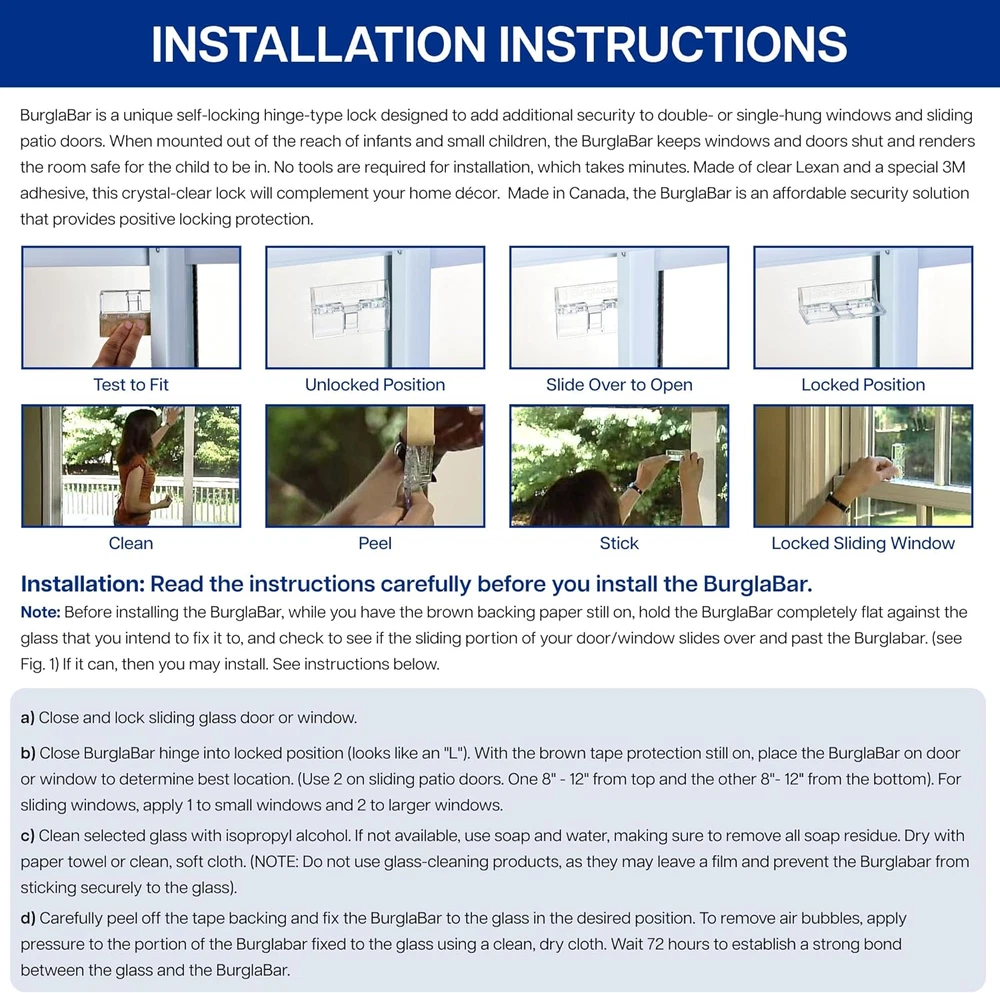 INSTALLATION INSTRUCTIONS

BurglaBar is a unique self-locking hinge-type lock designed to add additional security to double- or single-hung windows and sliding patio doors. When mounted out of the reach of infants and small children, the BurglaBar keeps windows and doors shut and renders the room safe for the child to be in. No tools are required for installation, which takes minutes. Made of clear Lexan and a special 3M adhesive, this crystal-clear lock will complement your home décor. Made in Canada, the BurglaBar is an affordable security solution that provides positive locking protection.

Test to Fit

Unlocked Position

Slide Over to Open

Locked Position

Clean

Peel

Stick

Locked Sliding Window

Installation: Read the instructions carefully before you install the BurglaBar.

Note: Before installing the BurglaBar, while you have the brown backing paper still on, hold the BurglaBar completely flat against the glass that you intend to fix it to, and check to see if the sliding portion of your door/window slides over and past the Burglabar. (see Fig. 1) If it can, then you may install. See instructions below.

a) Close and lock sliding glass door or window.

b) Close BurglaBar hinge into locked position (looks like an "L"). With the brown tape protection still on, place the BurglaBar on door or window to determine best location. (Use 2 on sliding patio doors. One 8" - 12" from top and the other 8"- 12" from the bottom). For sliding windows, apply 1 to small windows and 2 to larger windows.

c) Clean selected glass with isopropyl alcohol. If not available, use soap and water, making sure to remove all soap residue. Dry with paper towel or clean, soft cloth. (NOTE: Do not use glass-cleaning products, as they may leave a film and prevent the Burglabar from sticking securely to the glass).

d) Carefully peel off the tape backing and fix the BurglaBar to the glass in the desired position. To remove air bubbles, apply pressure to the portion of the Burglabar fixed to the glass using a clean, dry cloth. Wait 72 hours to establish a strong bond between the glass and the BurglaBar.