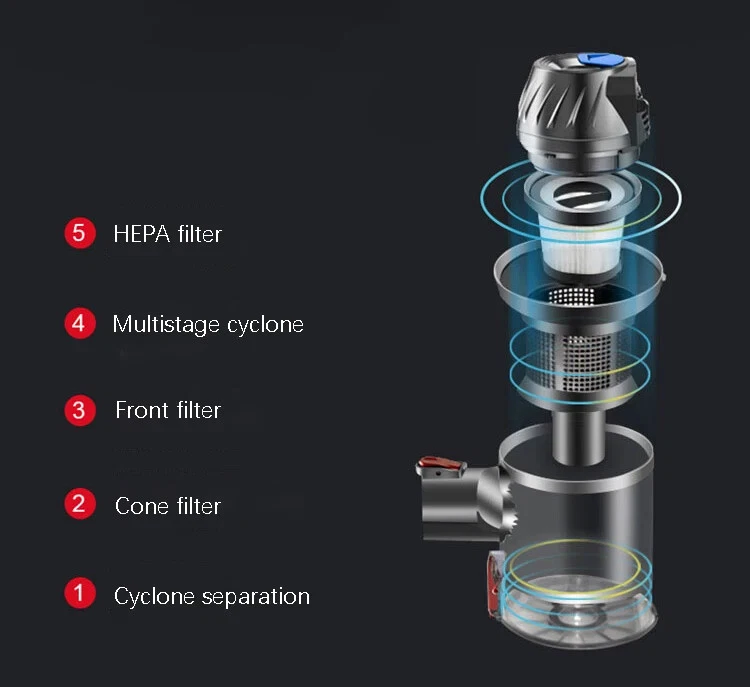 5 HEPA filter

4 Multistage cyclone

3 Front filter

2 Cone filter

1 Cyclone separation