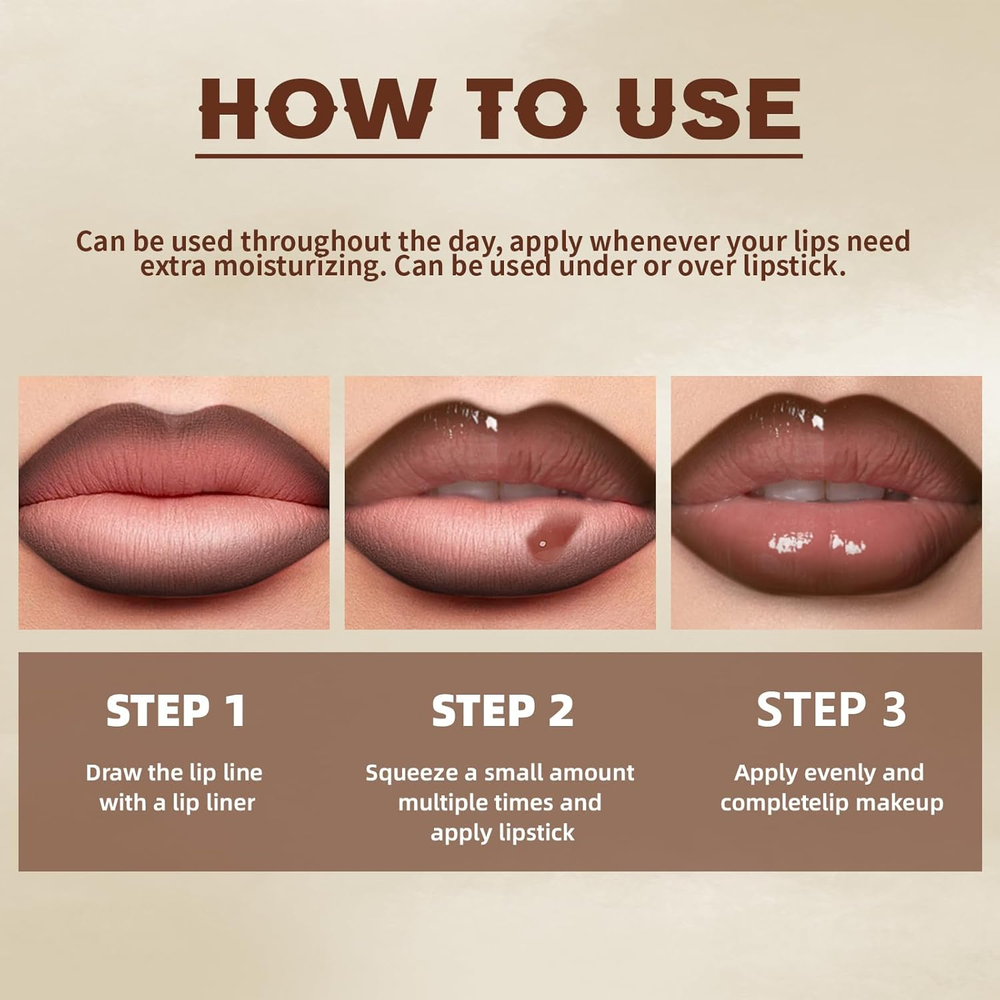 HOW TO USE

Can be used throughout the day, apply whenever your lips need extra moisturizing. Can be used under or over lipstick.

STEP 1

Draw the lip line with a lip liner

STEP 2

Squeeze a small amount multiple times and apply lipstick

STEP 3

Apply evenly and completelip makeup