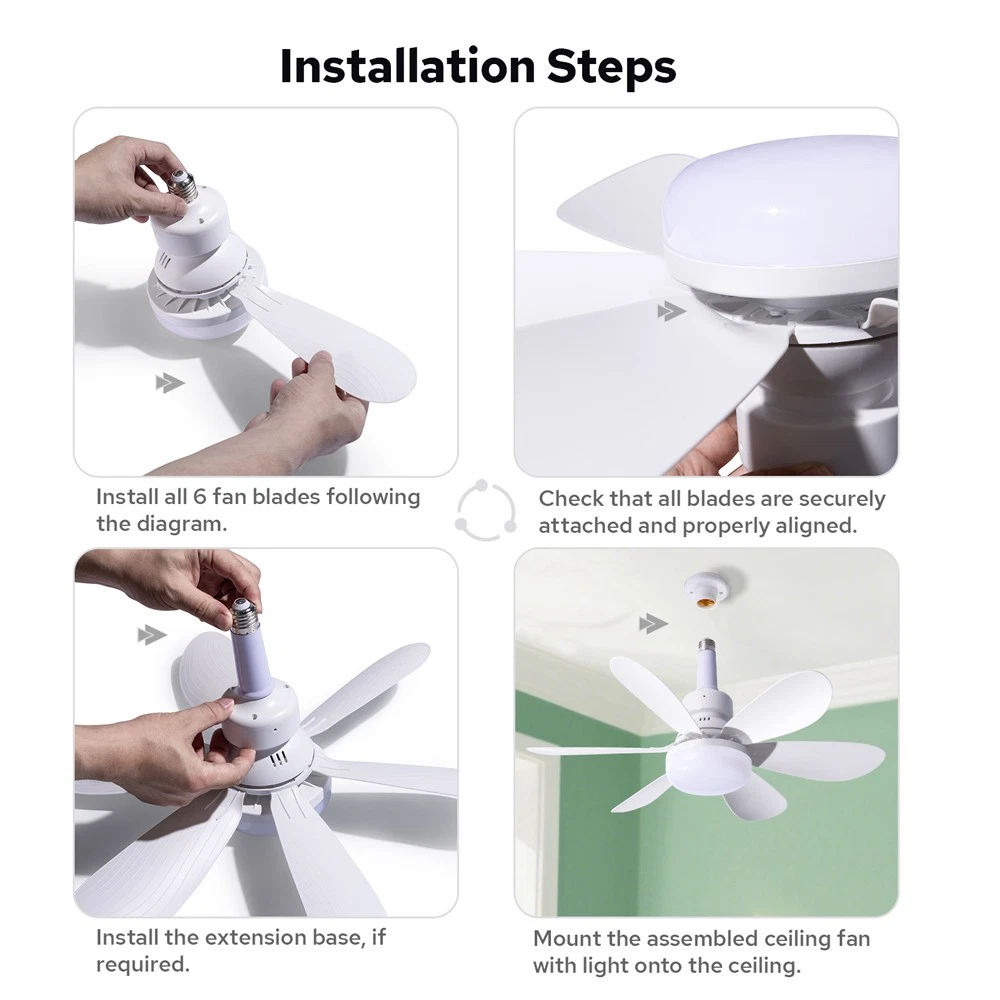 Installation Steps

Install all 6 fan blades following the diagram.

Check that all blades are securely attached and properly aligned.

Install the extension base, if required.

Mount the assembled ceiling fan with light onto the ceiling.